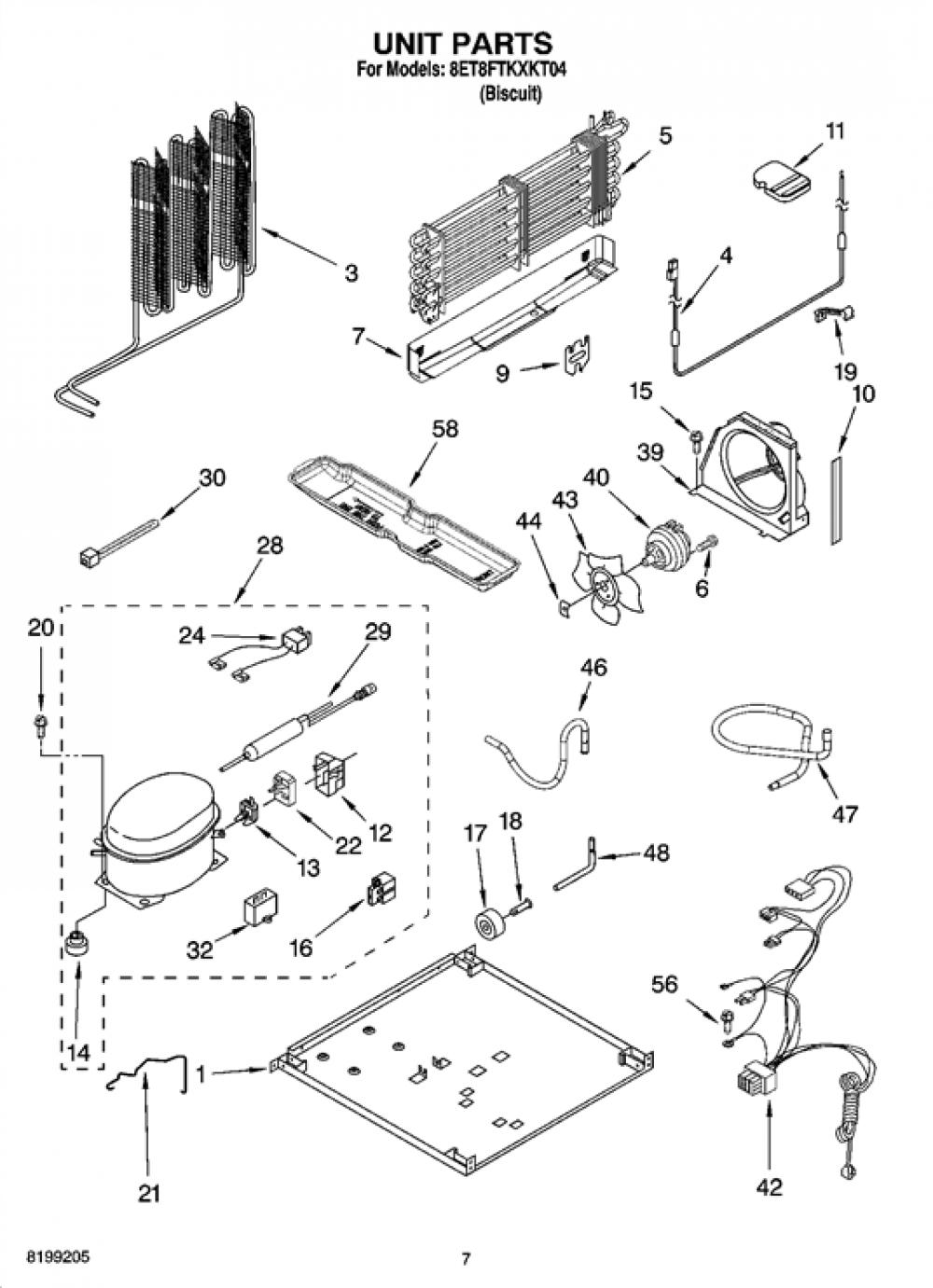 UNIT PARTS
For Models: 8ET8FTKXKT04
(Biscuit)

3
5
11
4
7
9
19
15
10
58
39
30
40
43
44
6
28
20
24
29
46
47
22
12
13
17
18
48
32
16
56
14
1
21
42

8199205
7