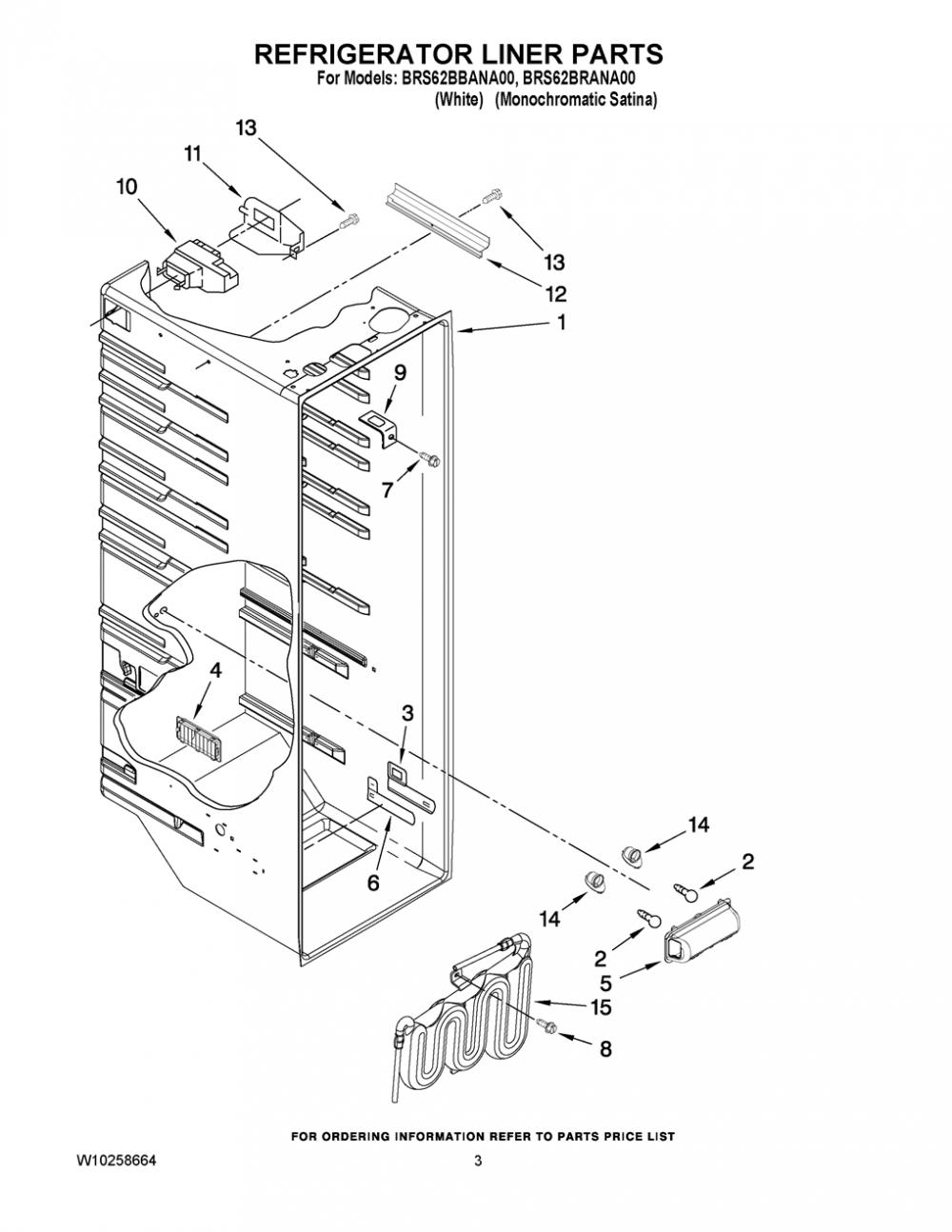 REFRIGERATOR LINER PARTS
For Models: BRS62BBANA00, BRS62BRANA00
(White) (Monochromatic Satina)

13
11
10
13
12
1
9
7
4
3
6
14
2
14
2
5
15
8

FOR ORDERING INFORMATION REFER TO PARTS PRICE LIST

W10258664

3