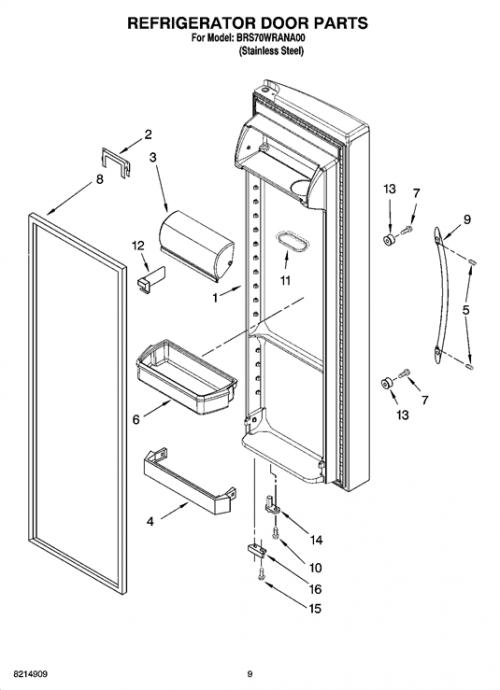 REFRIGERATOR DOOR PARTS
For Model: BRS70WRANA00
(Stainless Steel)

2
3
8
12
1
11
13
7
9
5
7
13
6
4
14
10
16
15

8214909
9