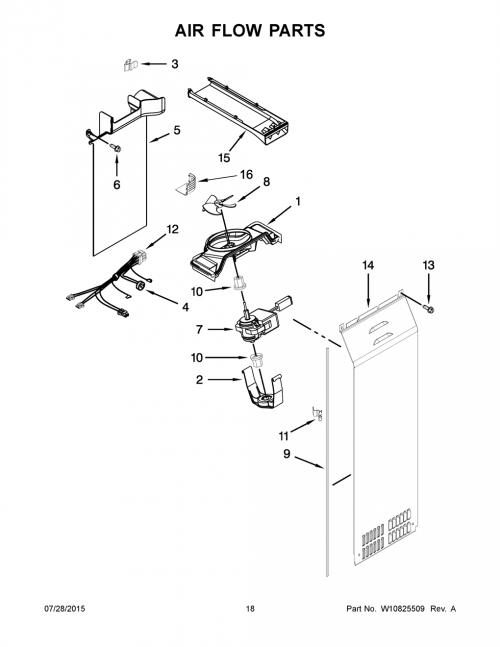 AIR FLOW PARTS

3

5

15

6

16

8

1

12

14

13

10

4

7

10

2

11

9

07/28/2015

18

Part No. W10825509 Rev. A