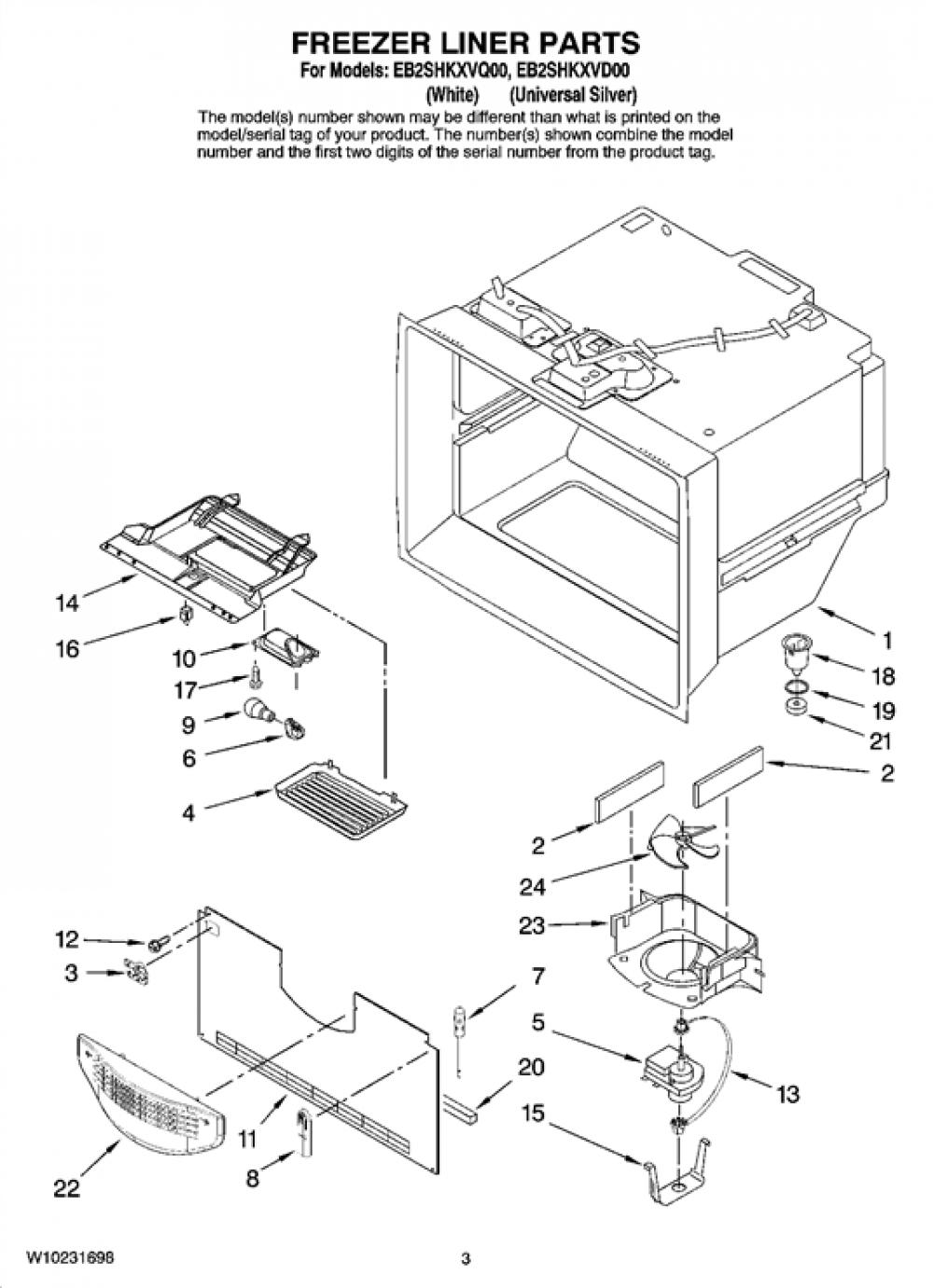 FREEZER LINER PARTS
For Models: EB2SHKXVQ00, EB2SHKXVD00
(White) (Universal Silver)
The model(s) number shown may be different than what is printed on the model/serial tag of your product. The number(s) shown combine the model number and the first two digits of the serial number from the product tag.

14
16
10
17
9
6
4
1
18
19
21
2
2
24
23
12
3
7
5
20
13
15
11
8
22

W10231698
3