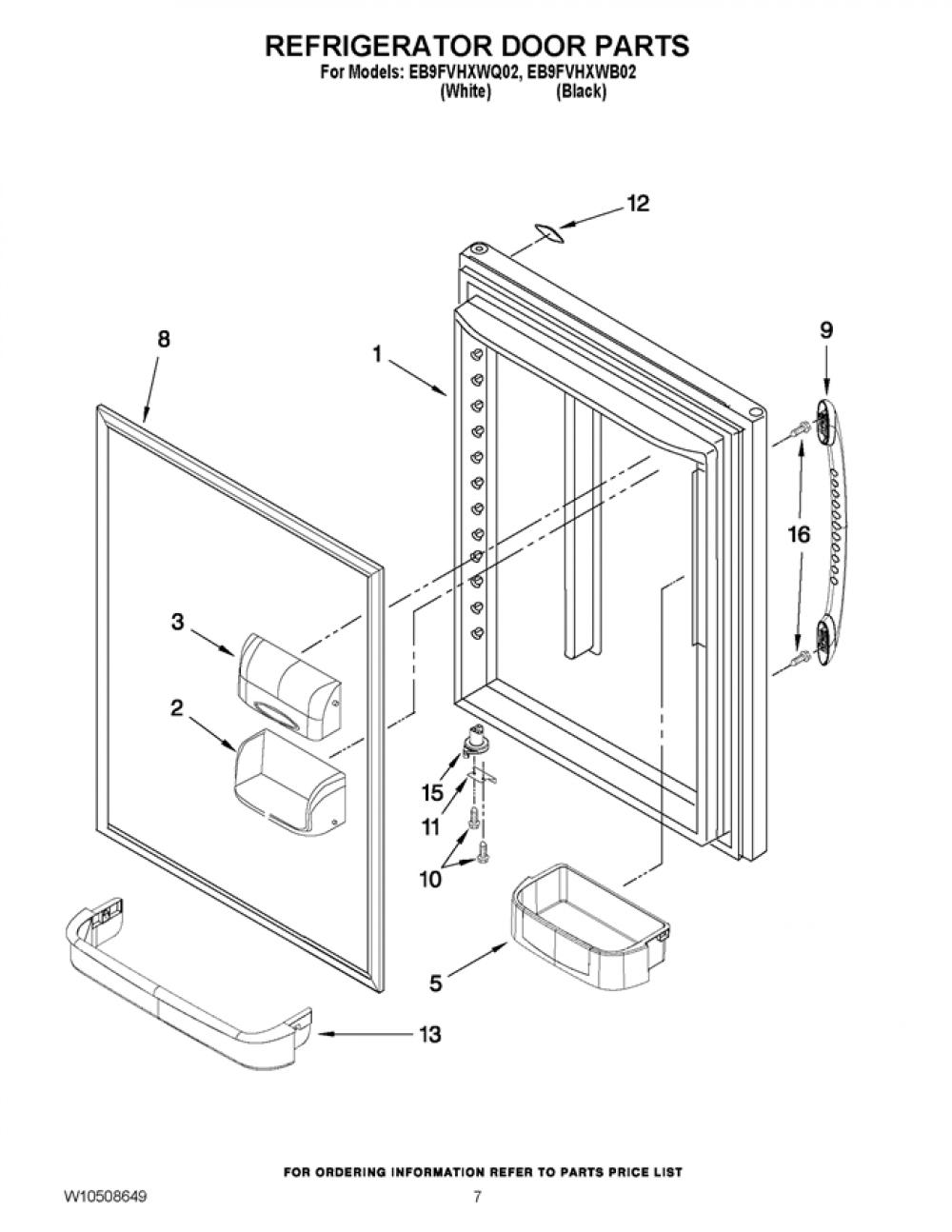 REFRIGERATOR DOOR PARTS
For Models: EB9FVHXWQ02, EB9FVHXWB02
(White) (Black)

12

8

1

9

16

3

2

15

11

10

5

13

FOR ORDERING INFORMATION REFER TO PARTS PRICE LIST

W10508649

7