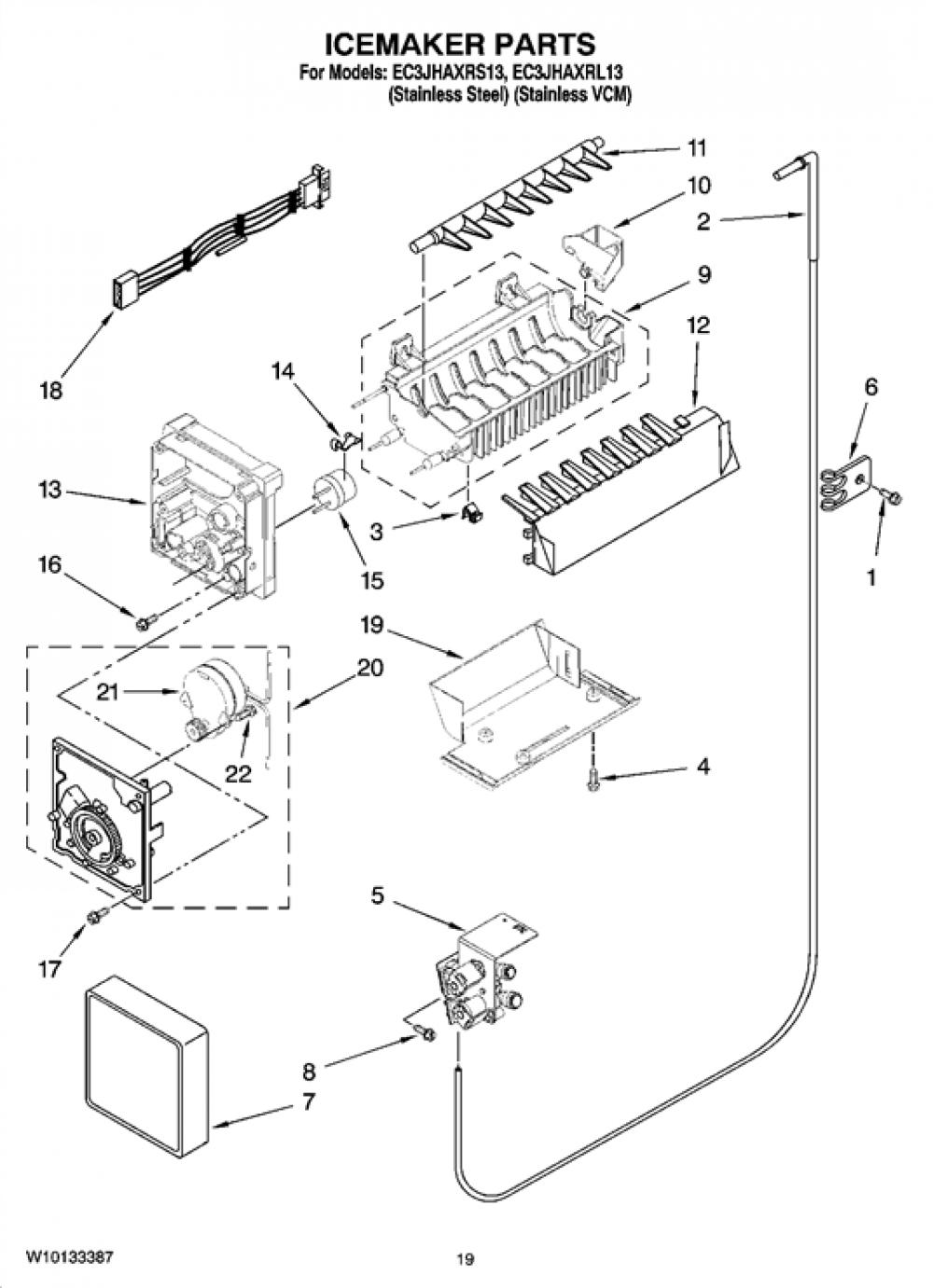 ICEMAKER PARTS
For Models: EC3JHAXRS13, EC3JHAXRL13
(Stainless Steel) (Stainless VCM)

11
10
2
9
12
18
14
6
13
3
15
1
16
19
20
21
22
4
5
17
8
7

W10133387
19