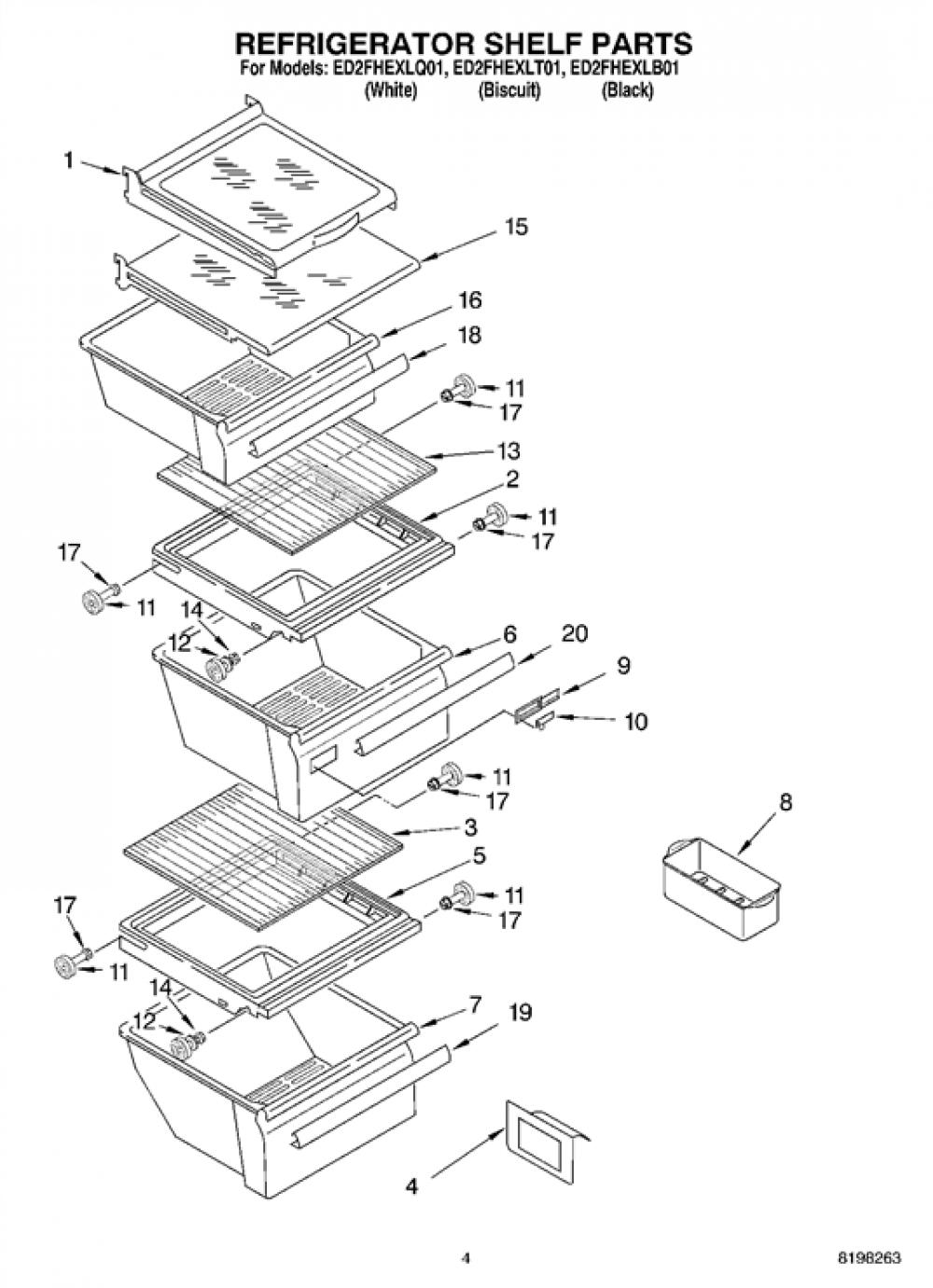 REFRIGERATOR SHELF PARTS
For Models: ED2FHEXLQ01, ED2FHEXLT01, ED2FHEXLB01
(White) (Biscuit) (Black)

1
15
16
18
11
17
13
2
11
17
17
11
14
12
6
20
9
10
11
17
8
3
5
11
17
17
11
14
12
7
19
4

4
8198263