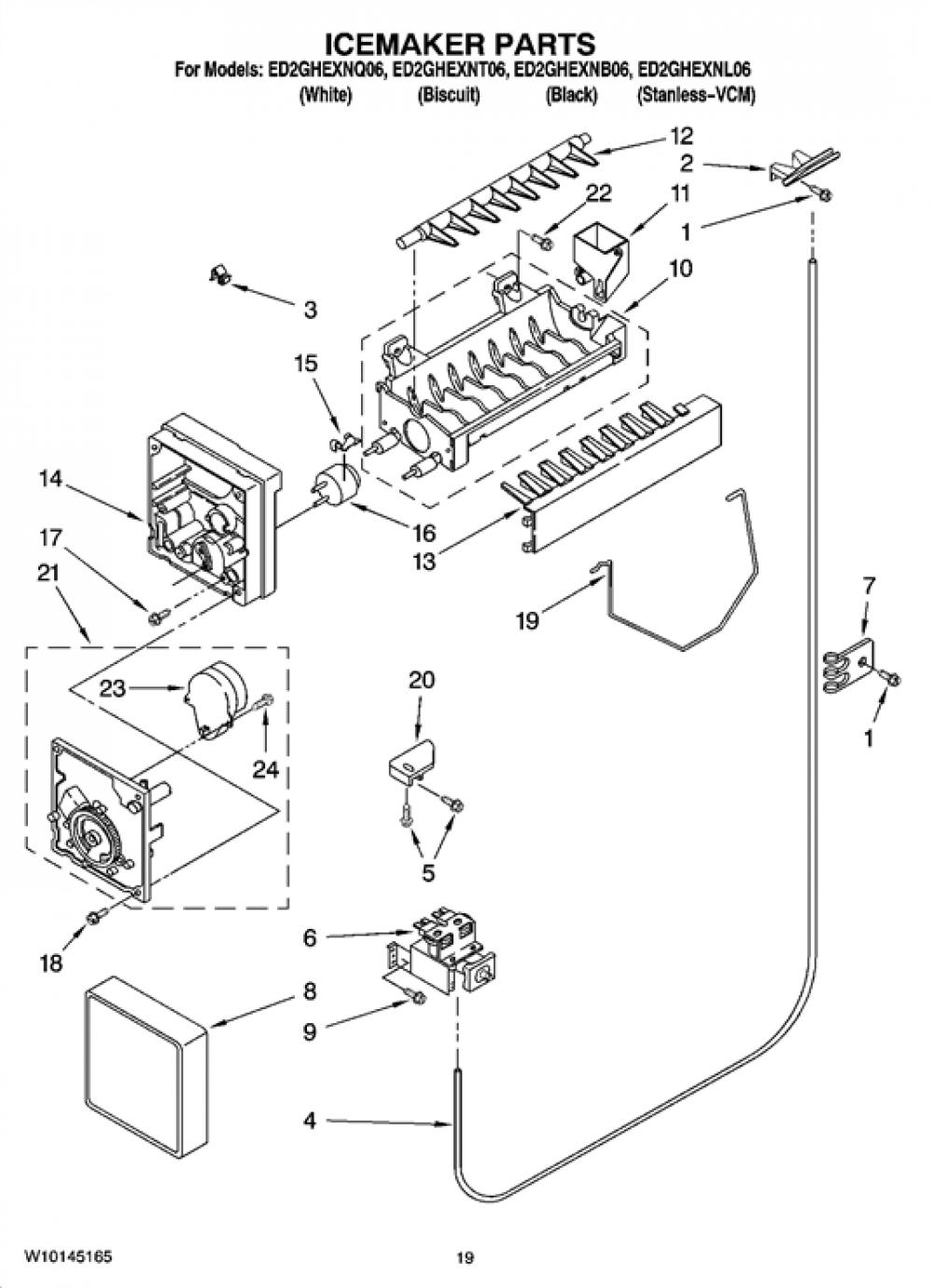 ICEMAKER PARTS
For Models: ED2GHEXNQ06, ED2GHEXNT06, ED2GHEXNB06, ED2GHEXNL06
(White) (Biscuit) (Black) (Stanless-VCM)

12
2
22
11
1
3
10
15
14
16
13
17
21
19
7
23
20
24
1
5
6
18
8
9
4

W10145165
19