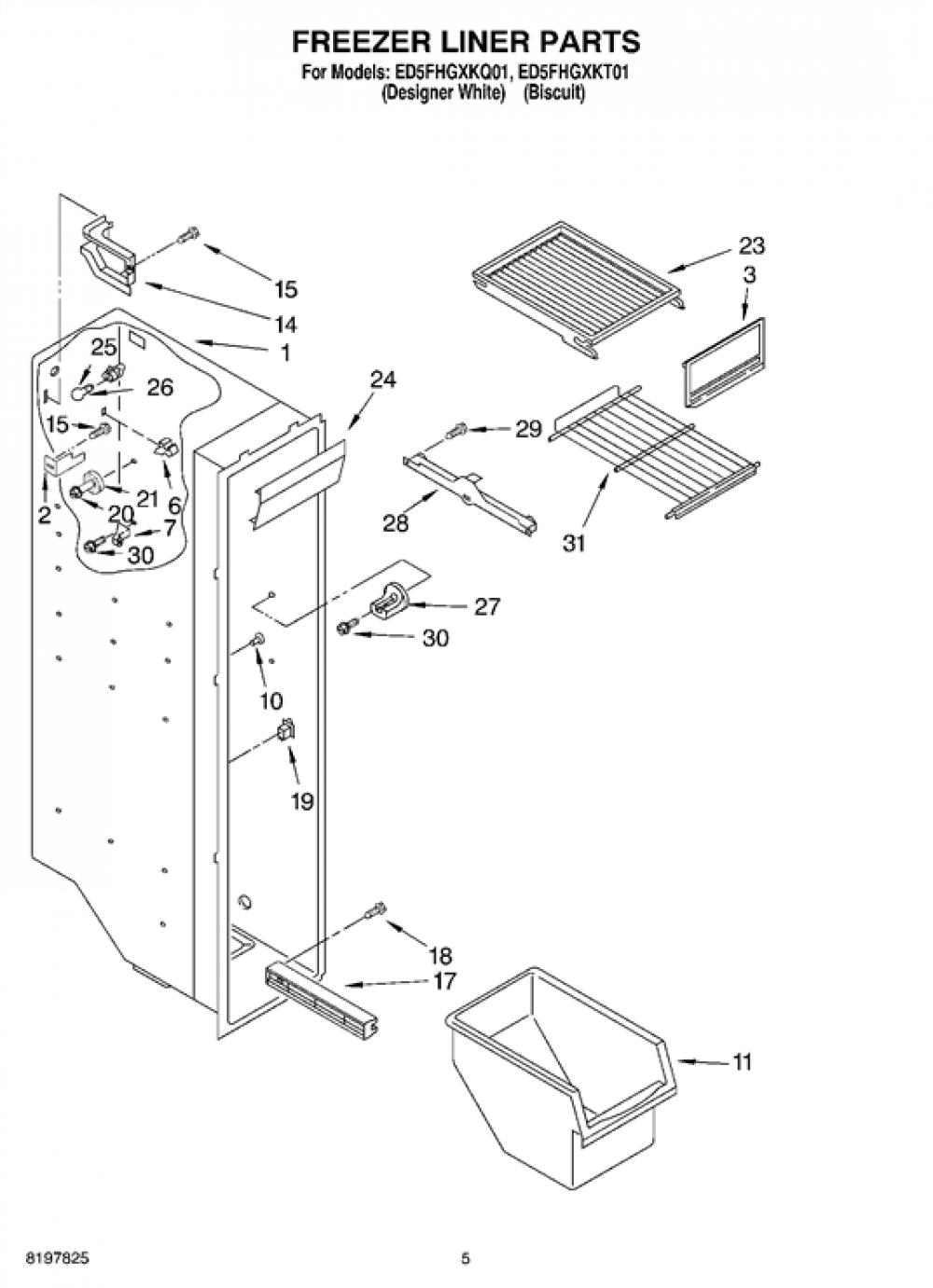 FREEZER LINER PARTS
For Models: ED5FHGXKQ01, ED5FHGXKT01
(Designer White) (Biscuit)

15
14
1
25
26
15
2
21
6
20
7
30
24
23
3
29
28
31
27
30
10
19
18
17
11

8197825

5