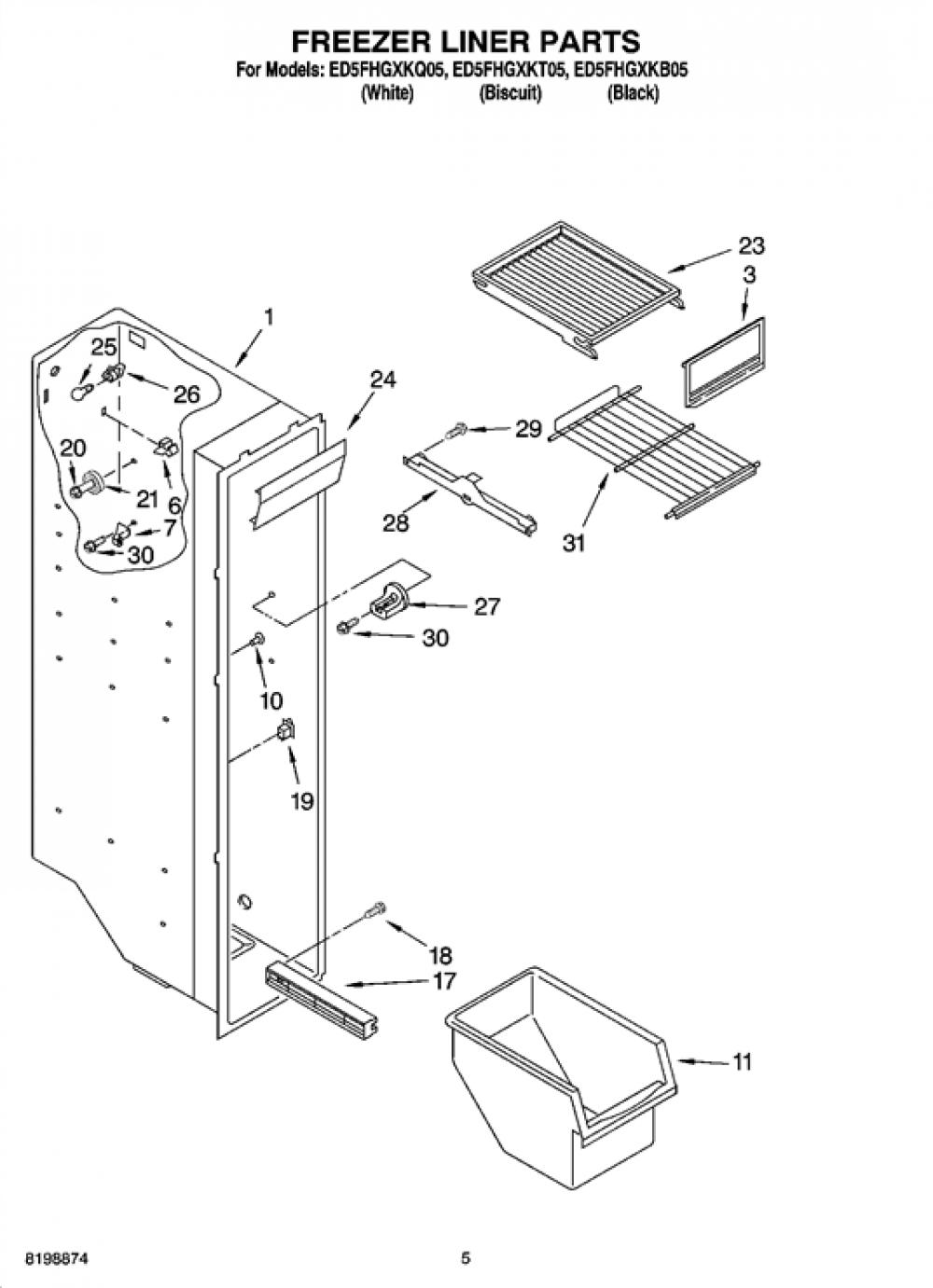 FREEZER LINER PARTS
For Models: ED5FHGXKQ05, ED5FHGXKT05, ED5FHGXKB05
(White) (Biscuit) (Black)

23
3
1
25
26
24
29
20
21
6
7
30
28
31
27
30
10
19
18
17
11

8198874

5