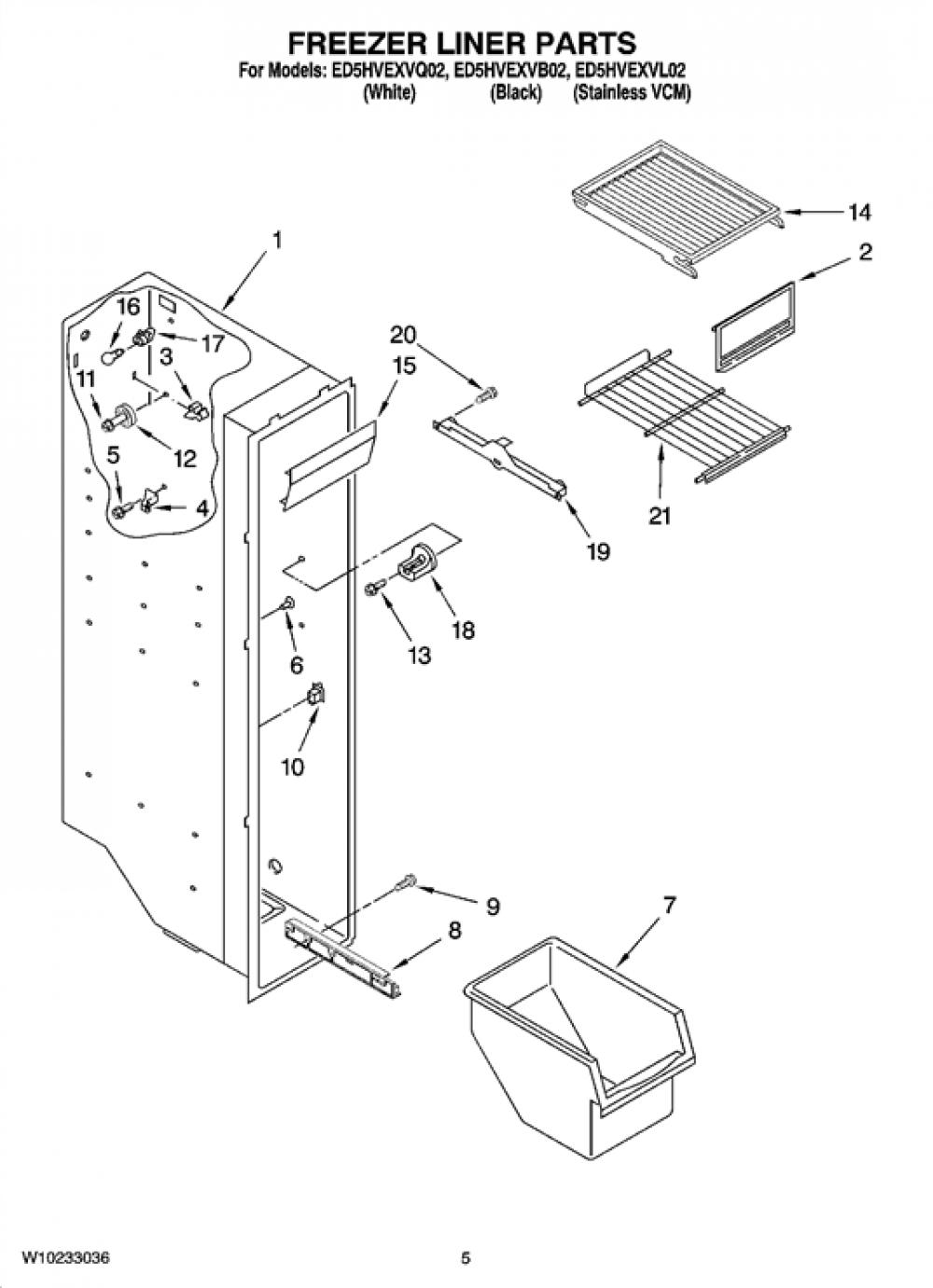 FREEZER LINER PARTS
For Models: ED5HVEXVQ02, ED5HVEXVB02, ED5HVEXVL02
(White) (Black) (Stainless VCM)

14
2
1
16
17
3
11
12
5
4
20
15
19
21
18
13
6
10
9
8
7

W10233036
5