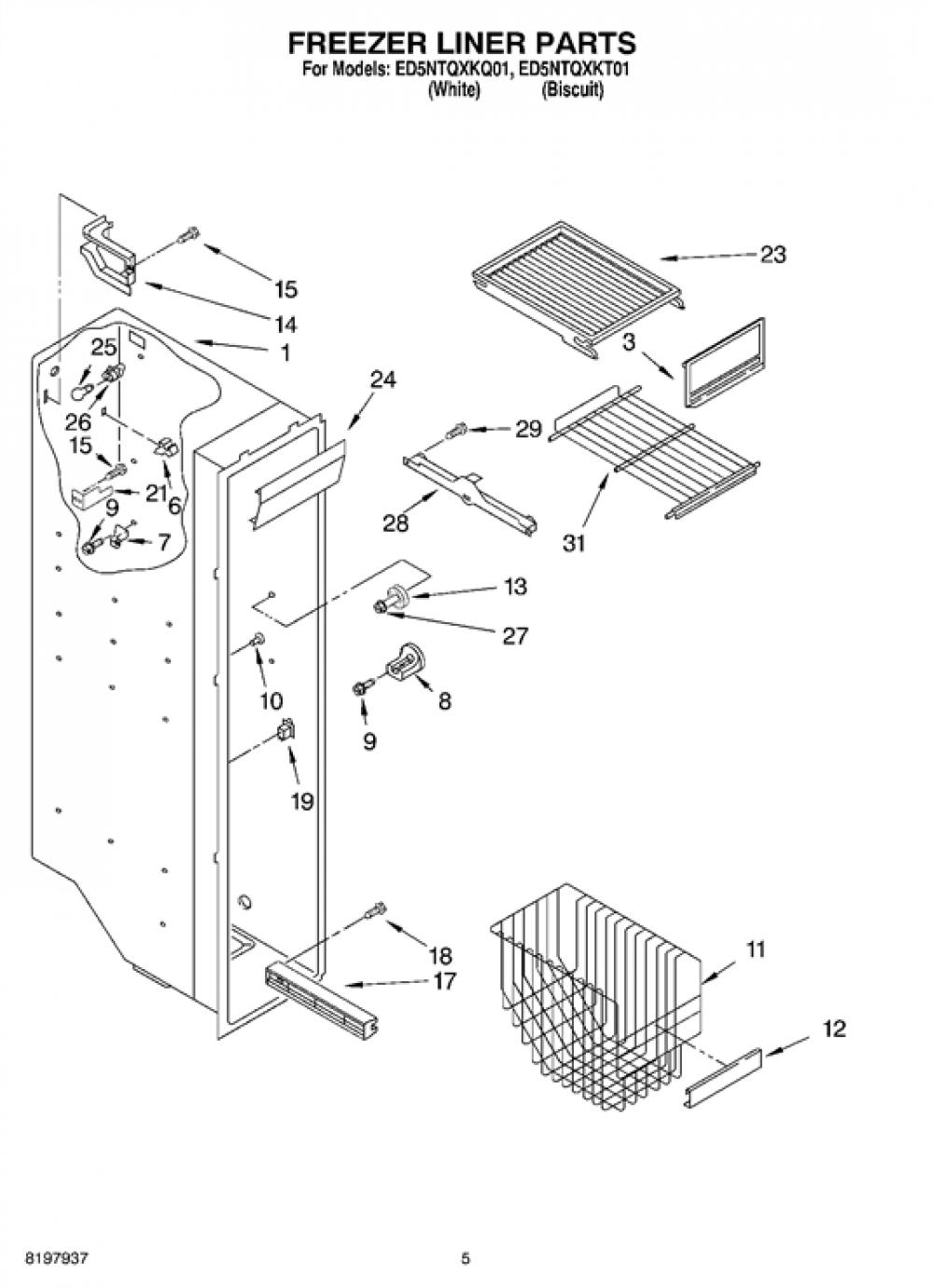 FREEZER LINER PARTS
For Models: ED5NTQXKQ01, ED5NTQXKT01
(White) (Biscuit)

15
14
1
25
26
15
21
6
9
7
24
23
3
29
28
31
13
27
10
8
9
19
18
17
11
12

8197937
5