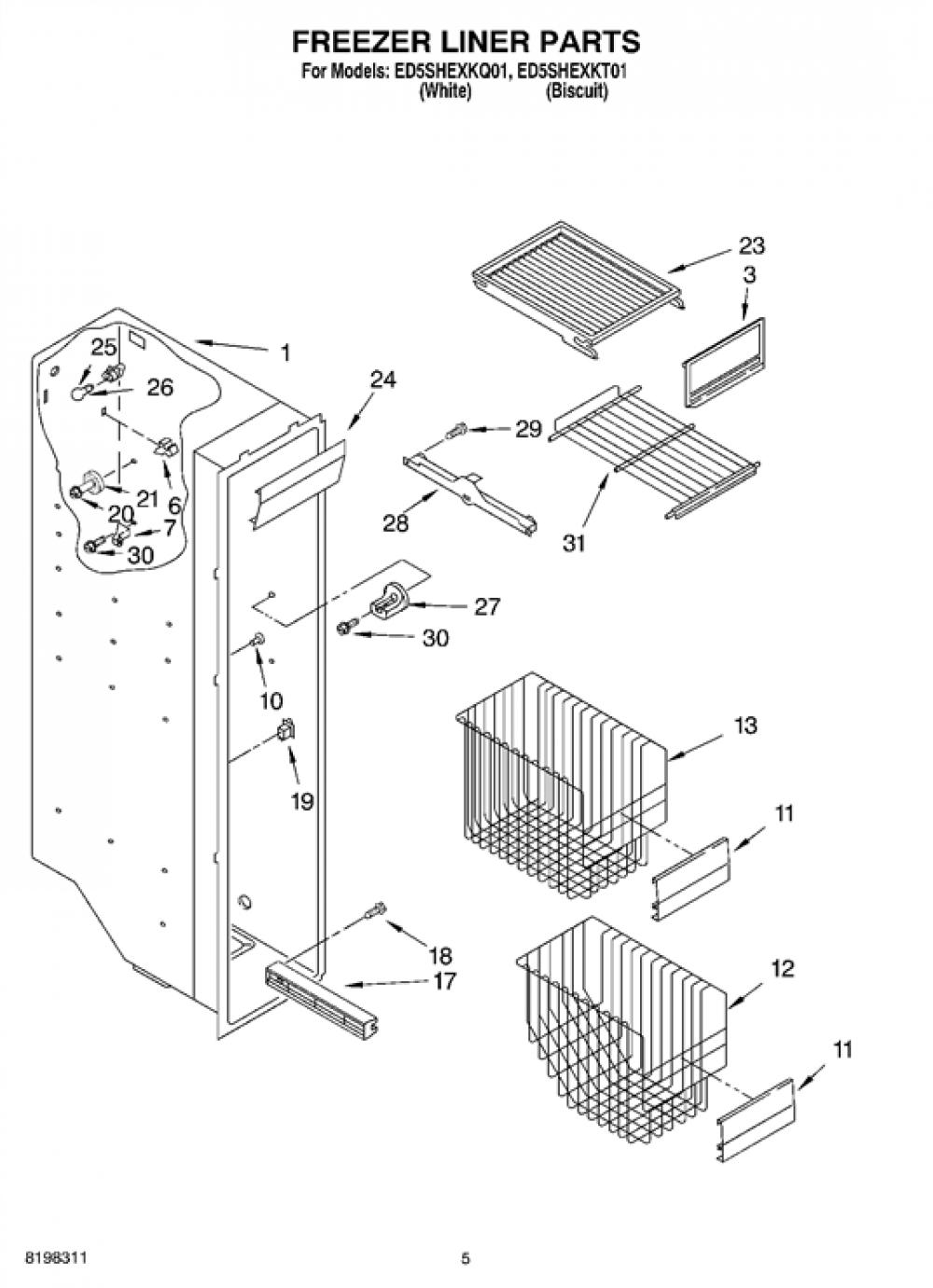 FREEZER LINER PARTS
For Models: ED5SHEXKQ01, ED5SHEXKT01
(White) (Biscuit)

23
3
1
25
26
24
29
21
6
20
7
30
28
31
27
30
10
19
13
11
18
17
12
11

8198311
5