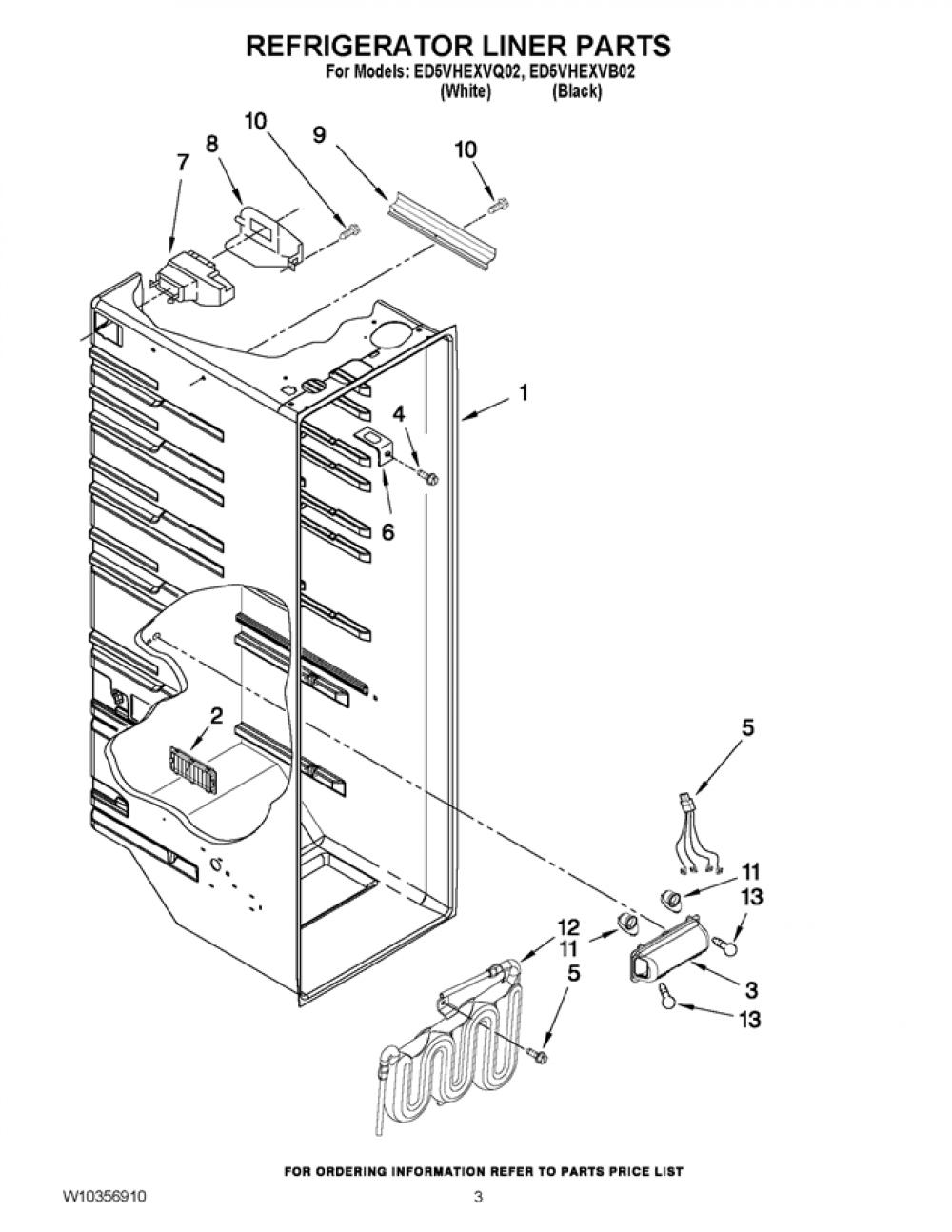 REFRIGERATOR LINER PARTS
For Models: ED5VHEXVQ02, ED5VHEXVB02
(White) (Black)

10
8
9
10
7
1
4
6
2
5
11
13
12
11
5
3
13

FOR ORDERING INFORMATION REFER TO PARTS PRICE LIST

W10356910
3