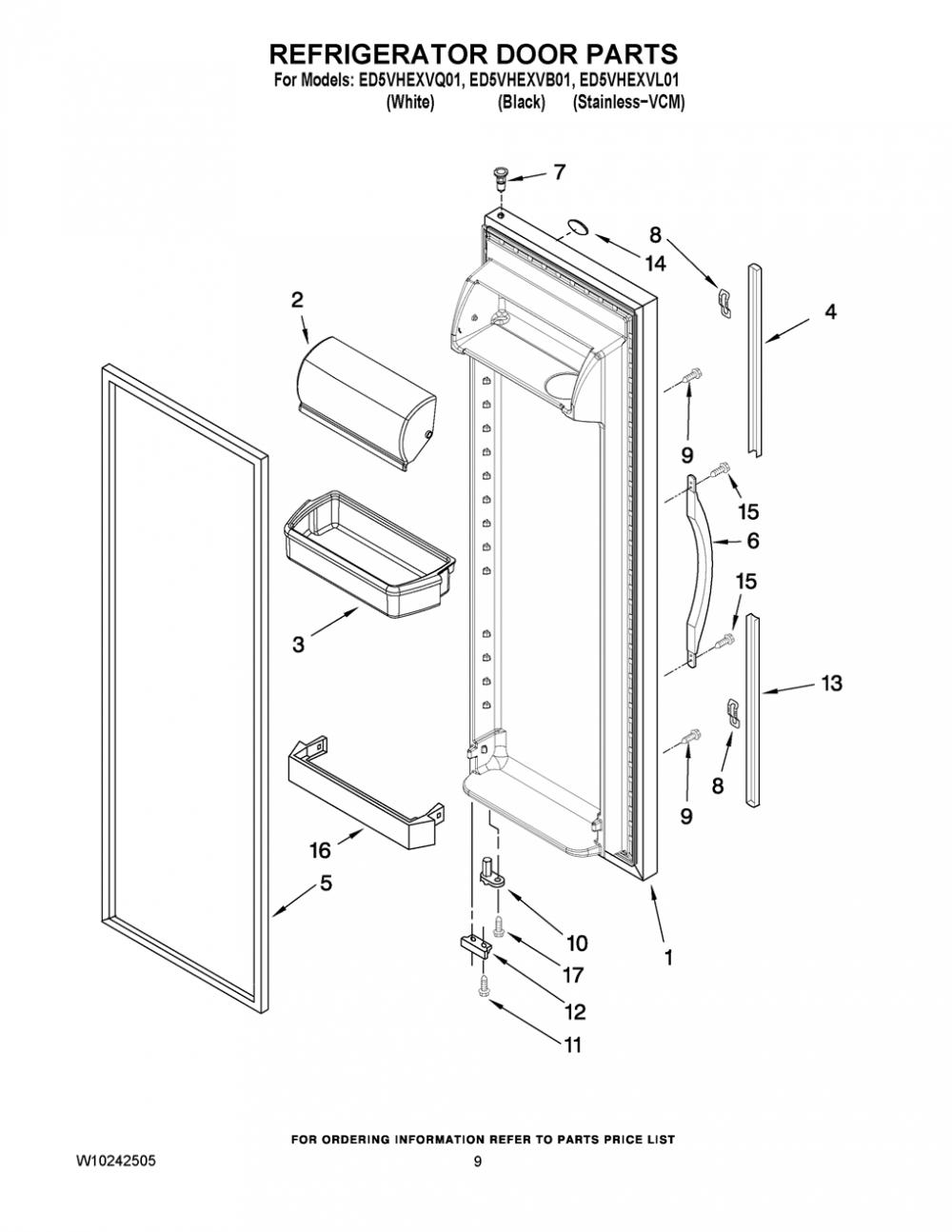 REFRIGERATOR DOOR PARTS
For Models: ED5VHEXVQ01, ED5VHEXVB01, ED5VHEXVL01
(White) (Black) (Stainless-VCM)

7
8
14
2
4
9
15
6
15
3
13
8
9
16
5
10
1
17
12
11

FOR ORDERING INFORMATION REFER TO PARTS PRICE LIST
W10242505
9