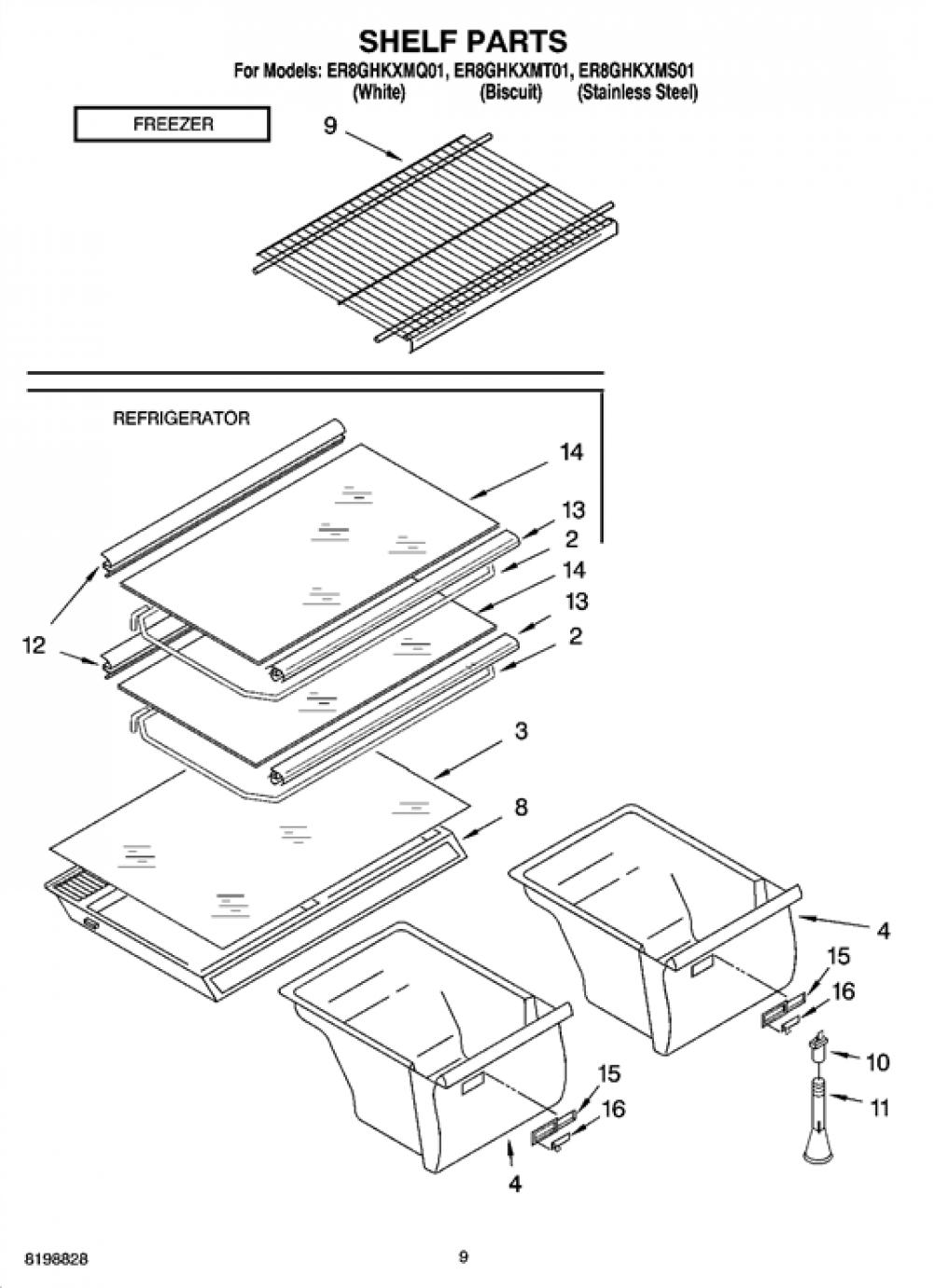 SHELF PARTS
For Models: ER8GHKXMQ01, ER8GHKXMT01, ER8GHKXMS01
(White) (Biscuit) (Stainless Steel)

FREEZER

9

REFRIGERATOR

14
13
2
14
13
2
12
3
8
4
15
16
10
11
15
16
4

8198828

9