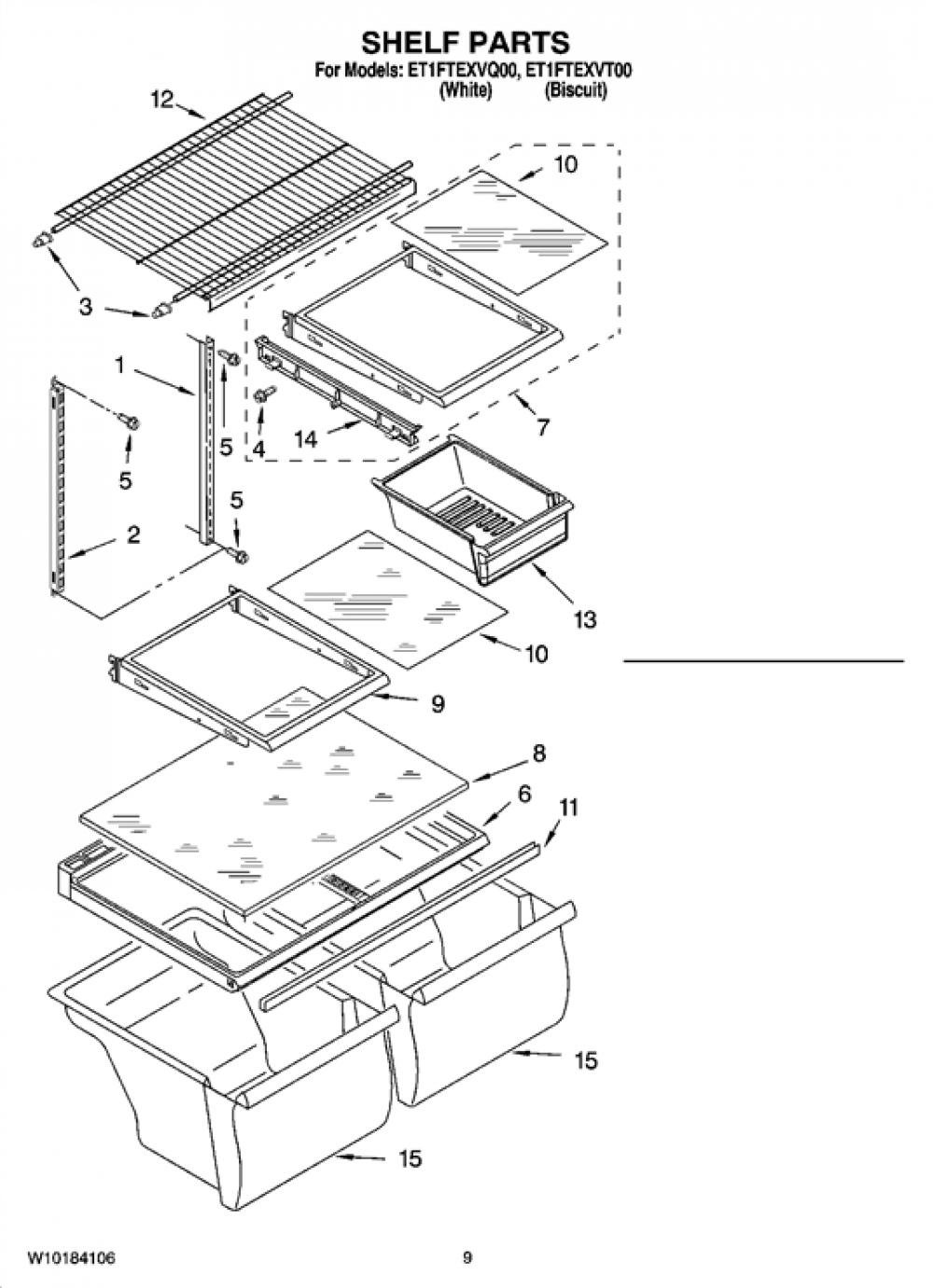 SHELF PARTS
For Models: ET1FTEXVQ00, ET1FTEXVT00
(White) (Biscuit)

12
10
3
1
5
4
14
7
5
5
2
13
10
9
8
6
11
15
15

W10184106
9