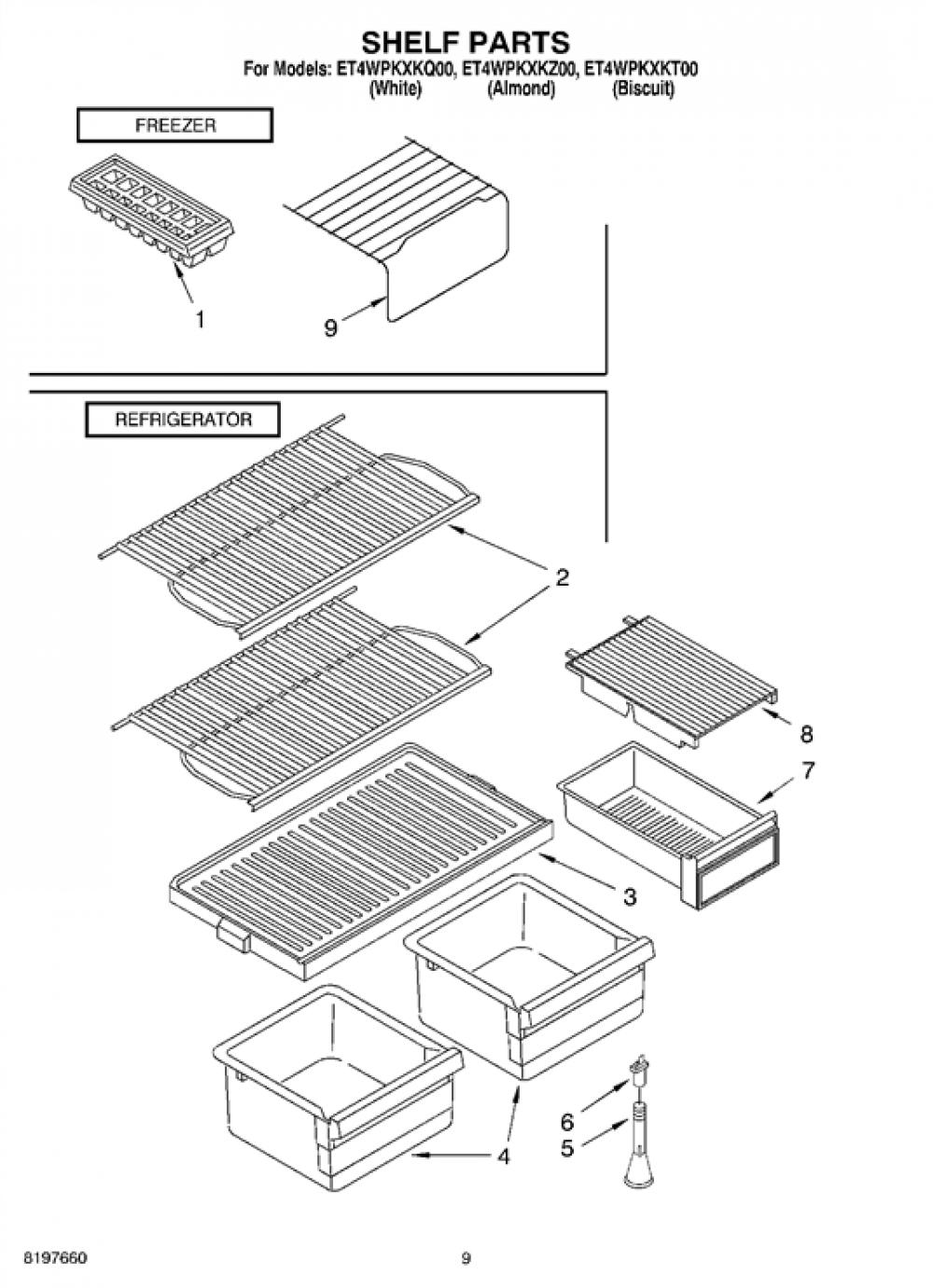 SHELF PARTS
For Models: ET4WPKXKQ00, ET4WPKXKZ00, ET4WPKXKT00
(White) (Almond) (Biscuit)

FREEZER

1

9

REFRIGERATOR

2

8

7

3

6

5

4

8197660

9