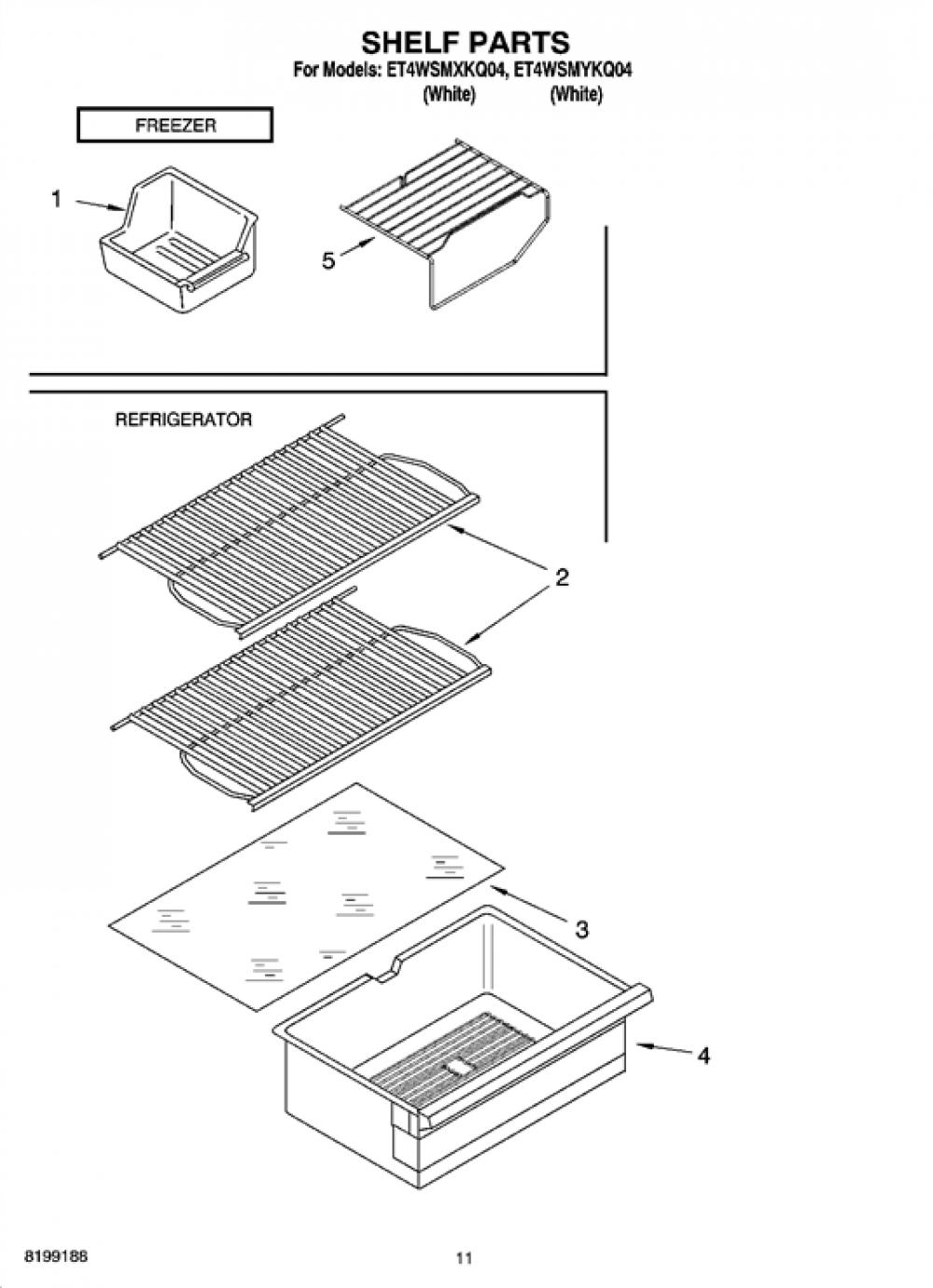 SHELF PARTS
For Models: ET4WSMXKQ04, ET4WSMYKQ04
(White) (White)

FREEZER

1

5

REFRIGERATOR

2

3

4

8199188

11