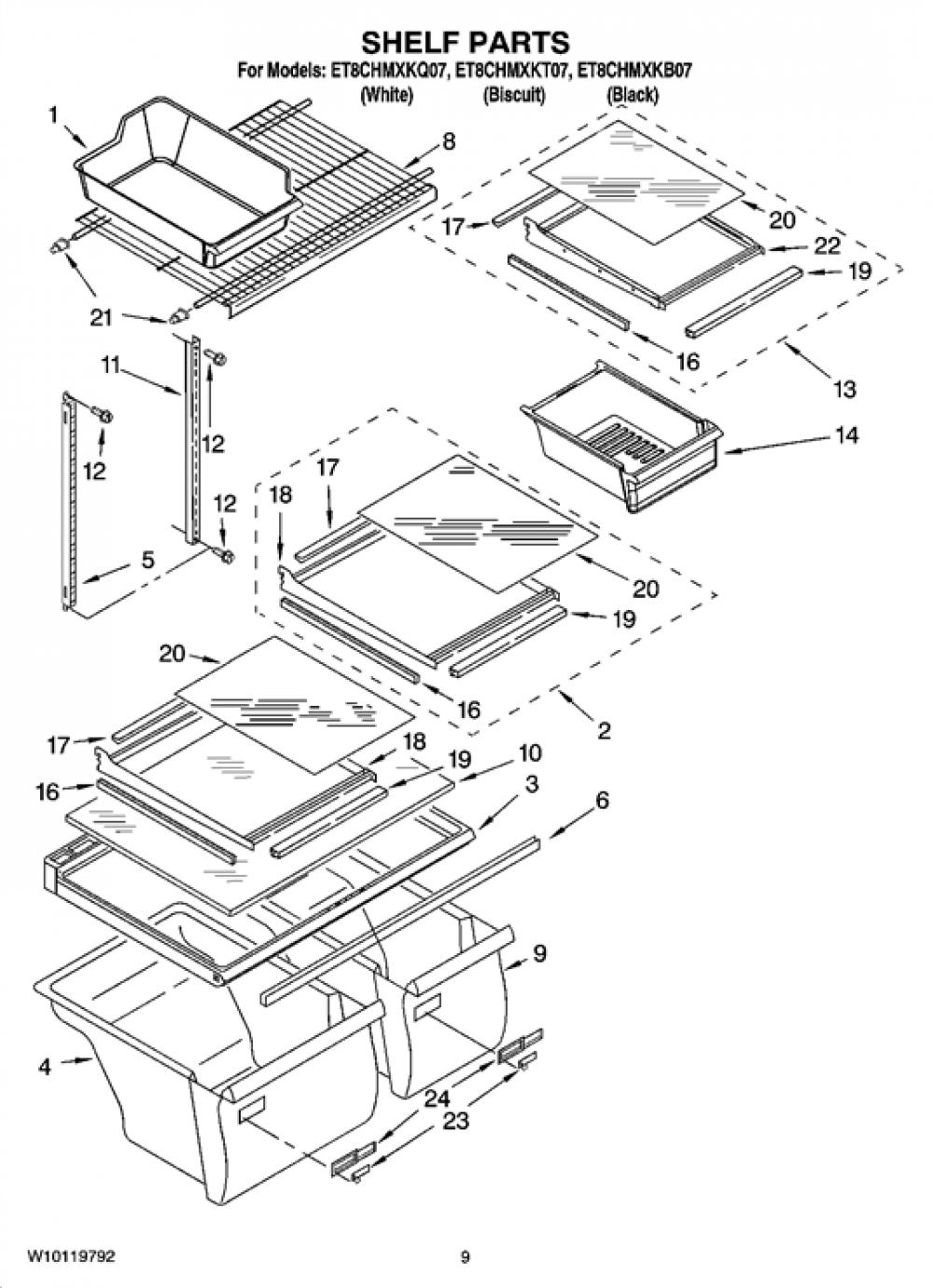 SHELF PARTS
For Models: ET8CHMXKQ07, ET8CHMXKT07, ET8CHMXKB07
(White) (Biscuit) (Black)

1
8
17
20
22
19
21
16
13
11
12
12
14
12
17
18
5
20
19
20
16
2
17
18
19
10
16
3
6
9
4
24
23

W10119792
9