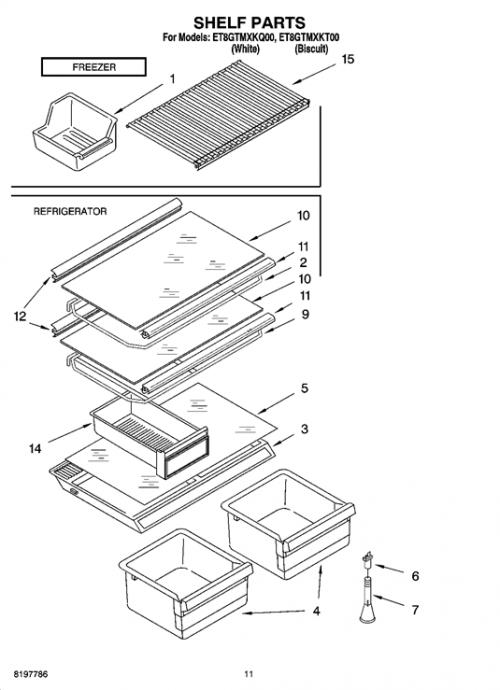 SHELF PARTS
For Models: ET8GTMXKQ00, ET8GTMXKT00
(White) (Biscuit)

FREEZER

1

15

REFRIGERATOR

10

11

2

10

11

9

12

5

3

14

6

7

4

8197786

11