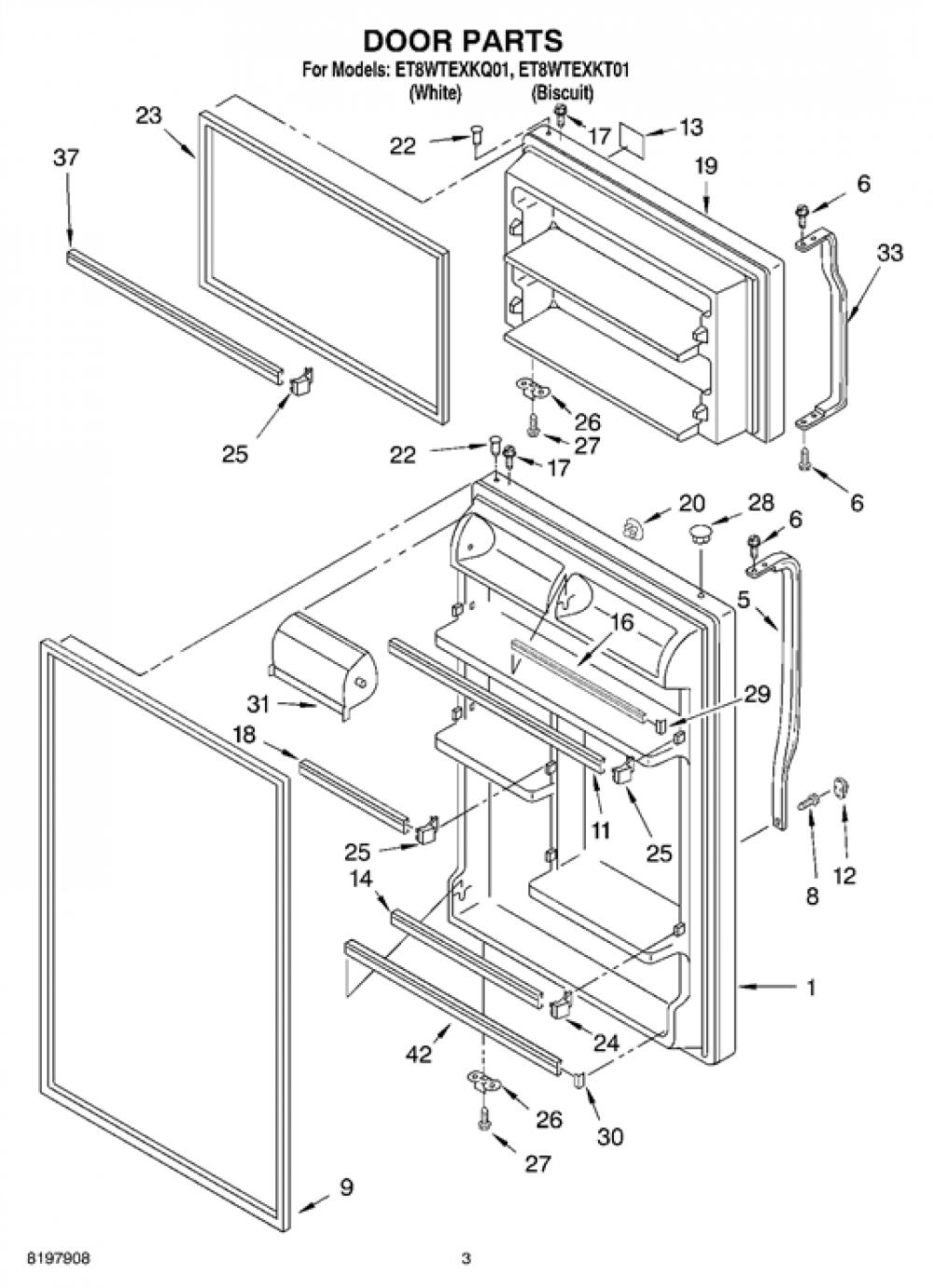 DOOR PARTS
For Models: ET8WTEXKQ01, ET8WTEXKT01
(White) (Biscuit)

23
37
22
17
13
19
6
33
25
26
27
22
17
6
20
28
6
5
16
31
29
18
11
25
25
8
12
14
1
24
42
26
30
27
9

8197908
3