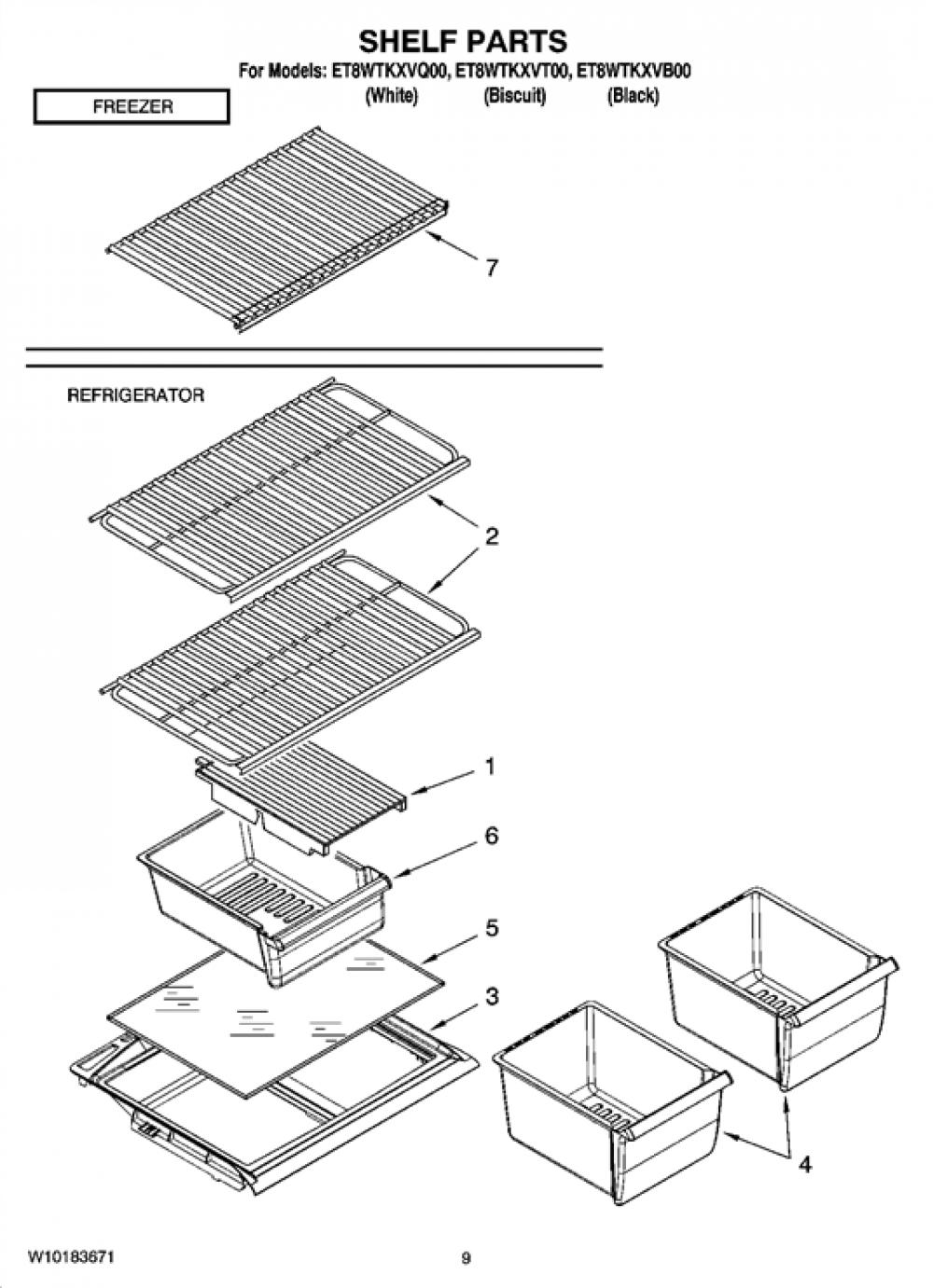 SHELF PARTS
For Models: ET8WTKXVQ00, ET8WTKXVT00, ET8WTKXVB00
(White) (Biscuit) (Black)

FREEZER

7

REFRIGERATOR

2

1

6

5

3

4

W10183671

9