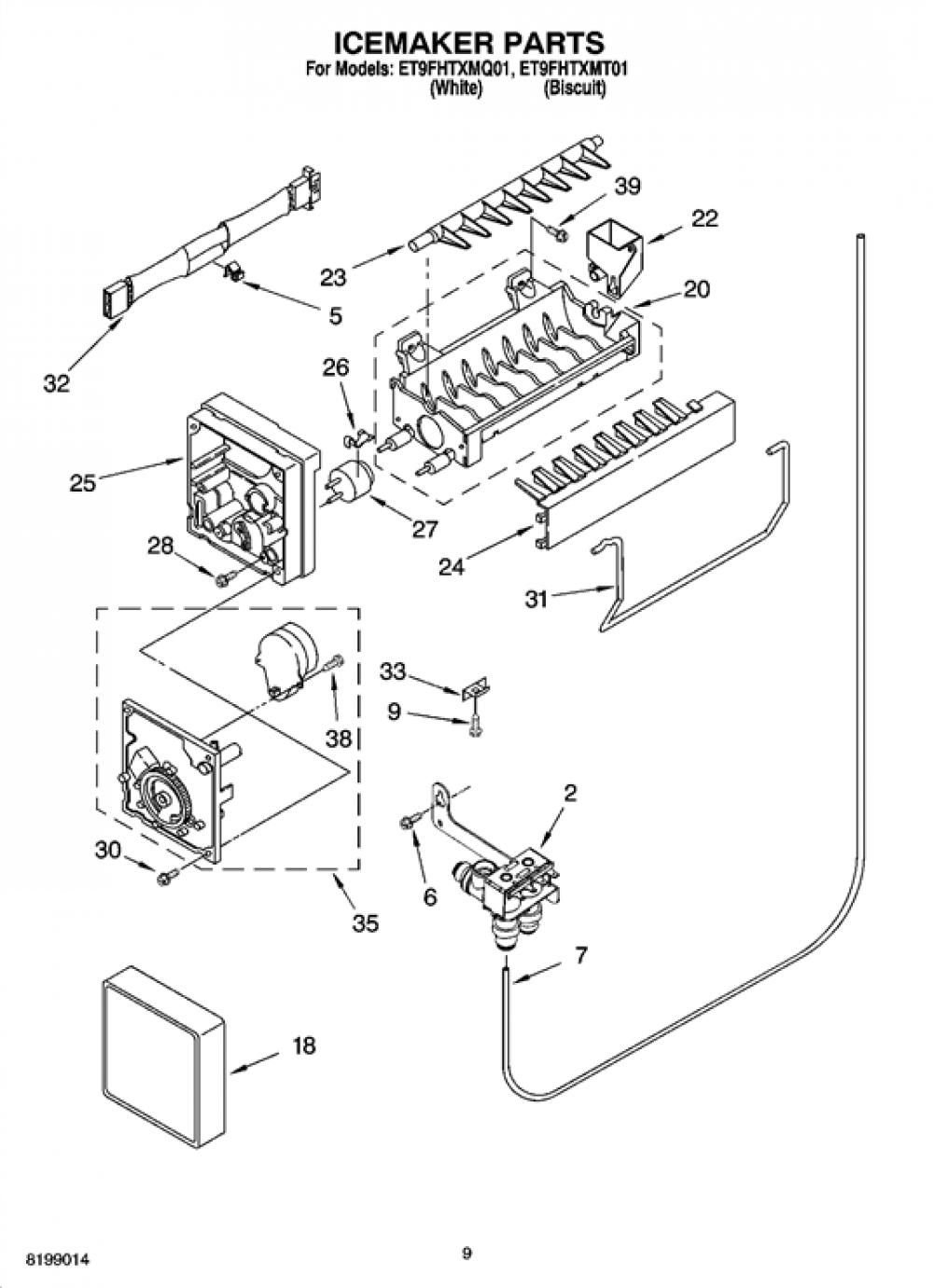 ICEMAKER PARTS
For Models: ET9FHTXMQ01, ET9FHTXMT01
(White) (Biscuit)

39
22
23
20
5
32
26
25
27
28
24
31
33
9
38
2
30
6
35
7
18

8199014
9