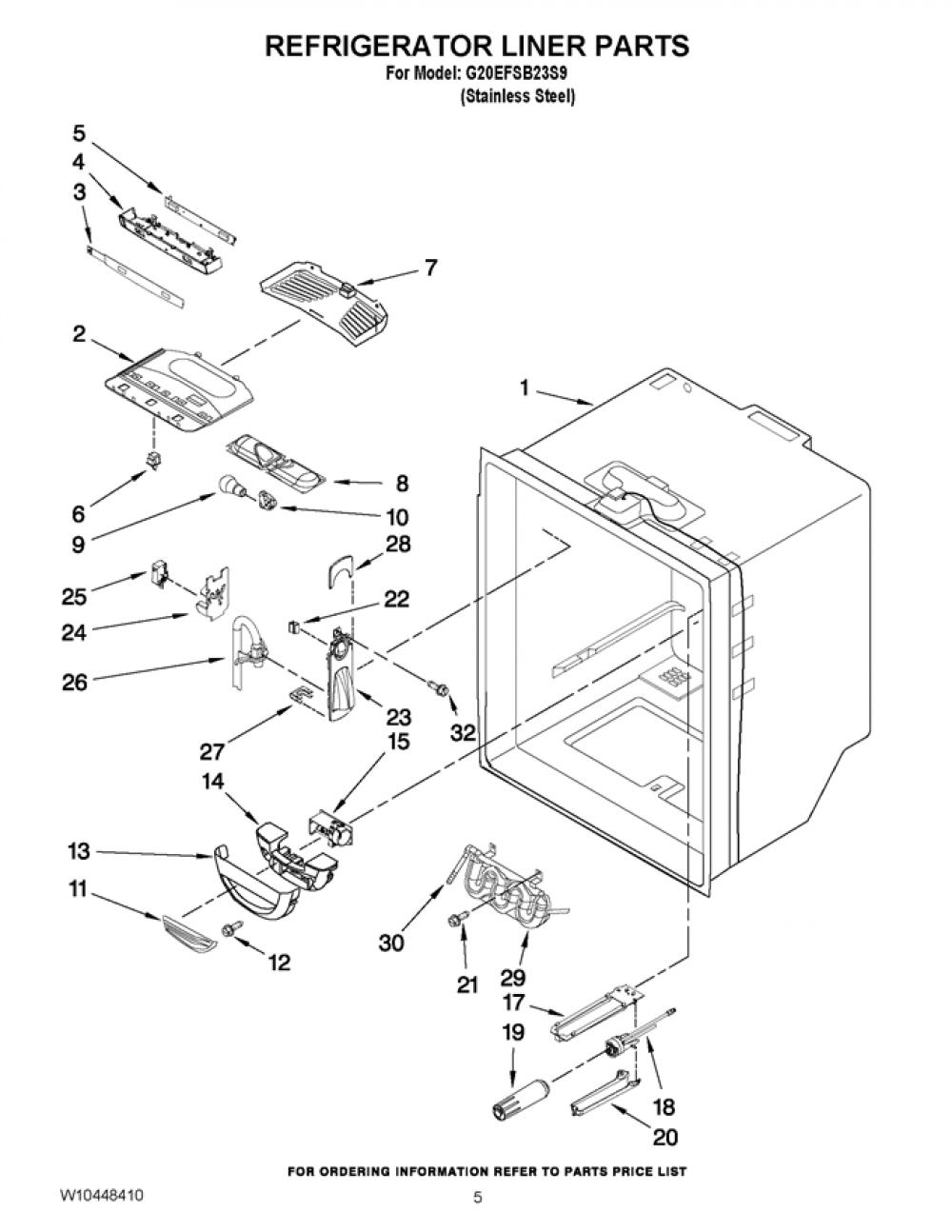 REFRIGERATOR LINER PARTS
For Model: G20EFSB23S9
(Stainless Steel)

5
4
3
7
2
1
6
8
9
10
28
25
22
24
26
23
32
27
15
14
13
11
12
30
21
29
17
19
18
20

FOR ORDERING INFORMATION REFER TO PARTS PRICE LIST

W10448410

5