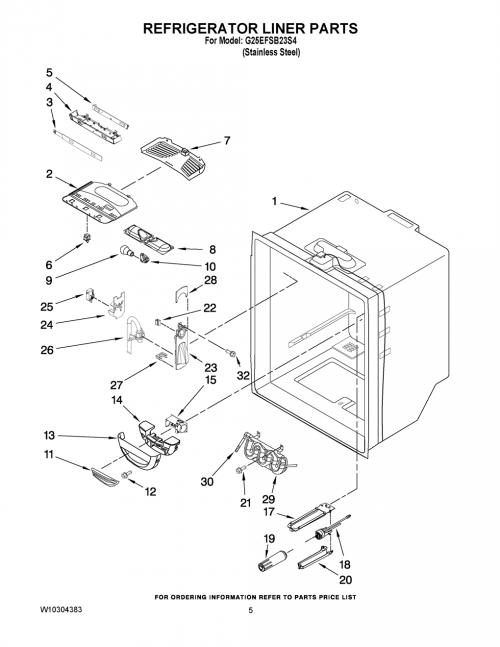 REFRIGERATOR LINER PARTS
For Model: G25EFSB23S4
(Stainless Steel)

5
4
3
7
2
1
6
8
10
9
28
25
22
24
26
23
32
27
15
14
13
11
12
30
21
29
17
19
18
20

FOR ORDERING INFORMATION REFER TO PARTS PRICE LIST

W10304383

5