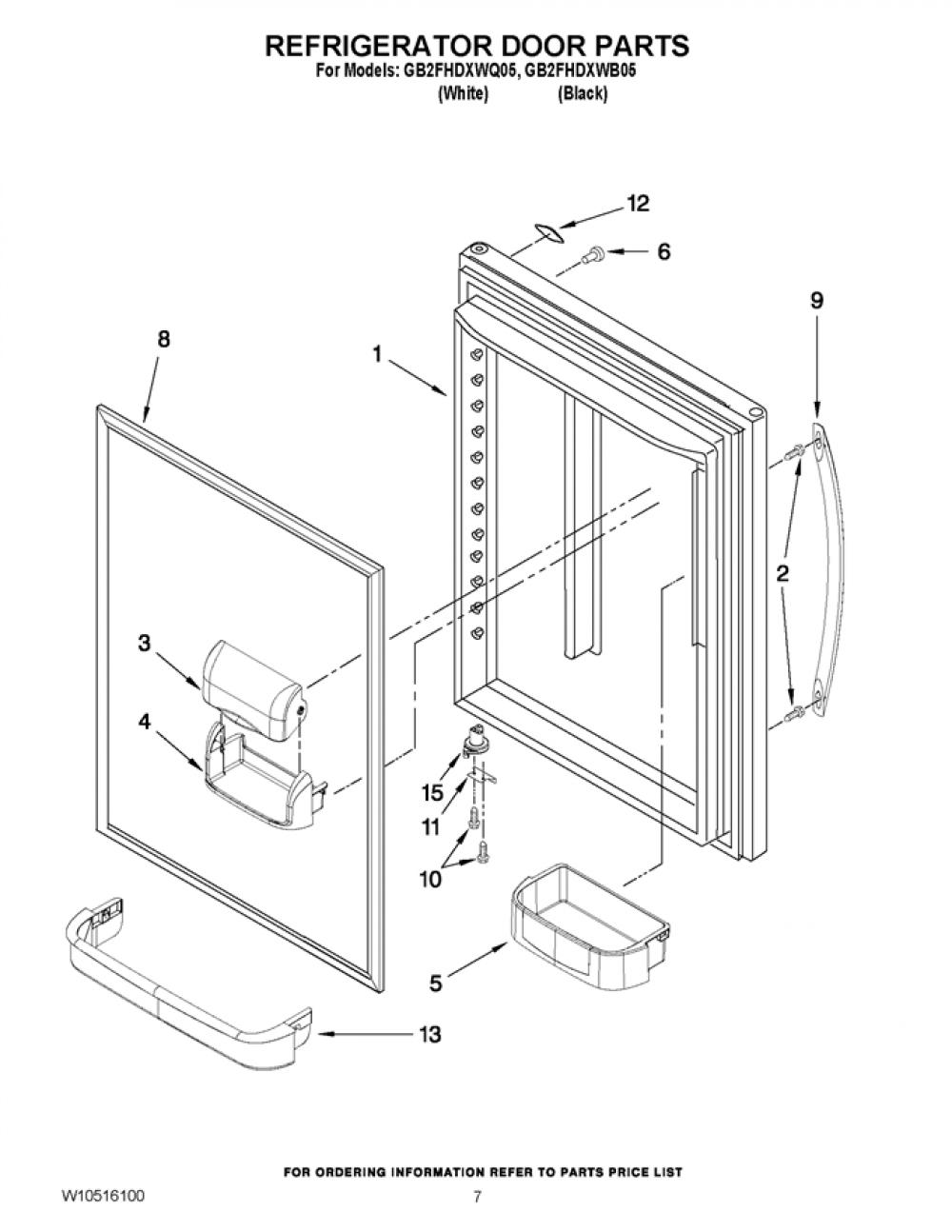 REFRIGERATOR DOOR PARTS
For Models: GB2FHDXWQ05, GB2FHDXWB05
(White) (Black)

12
6
9
8
1
2
3
4
15
11
10
5
13

FOR ORDERING INFORMATION REFER TO PARTS PRICE LIST

W10516100 7