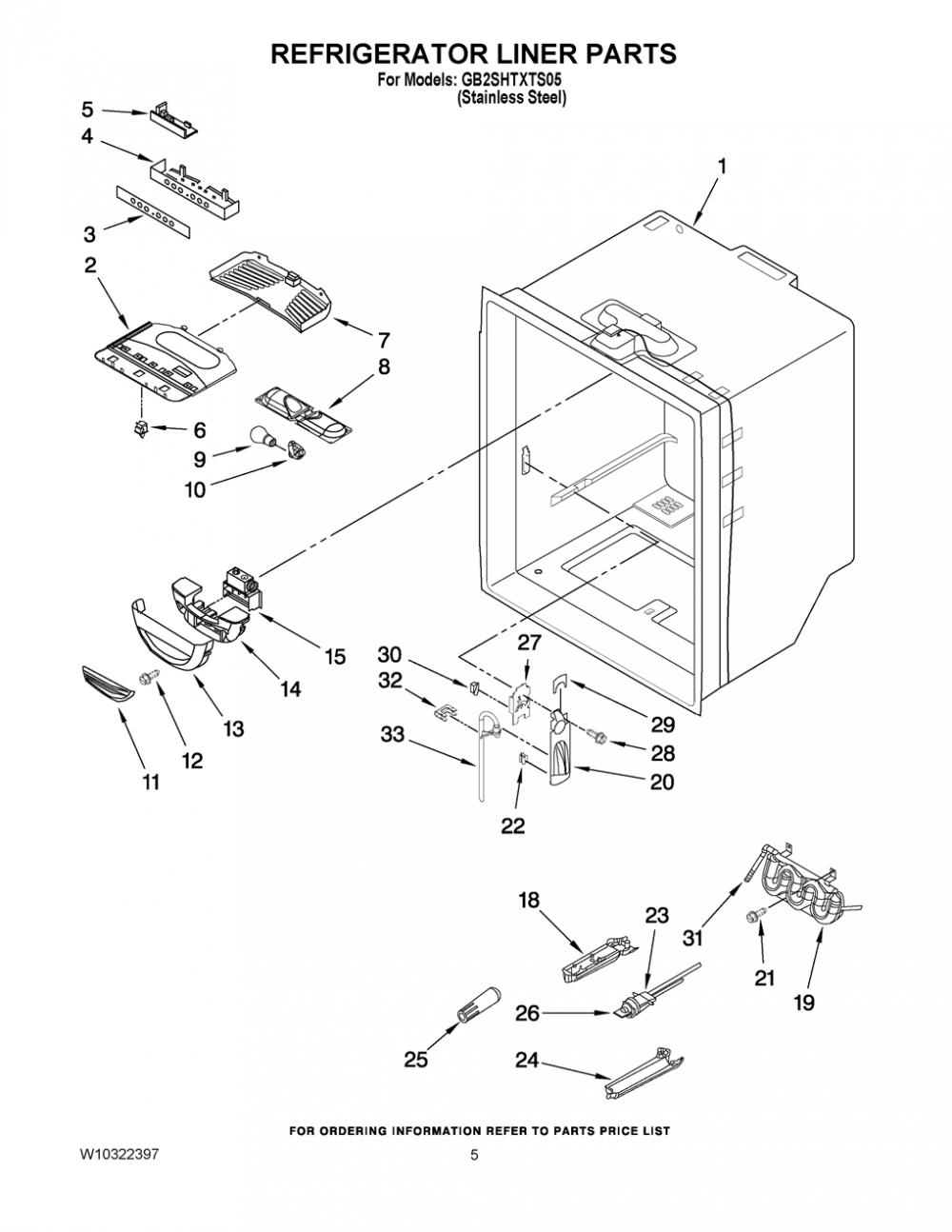 REFRIGERATOR LINER PARTS
For Models: GB2SHTXTS05
(Stainless Steel)

5
4
3
2
1
7
8
6
9
10
15
14
13
12
11
30
32
33
27
29
28
20
22
18
23
31
21
19
26
25
24

FOR ORDERING INFORMATION REFER TO PARTS PRICE LIST

W10322397
5