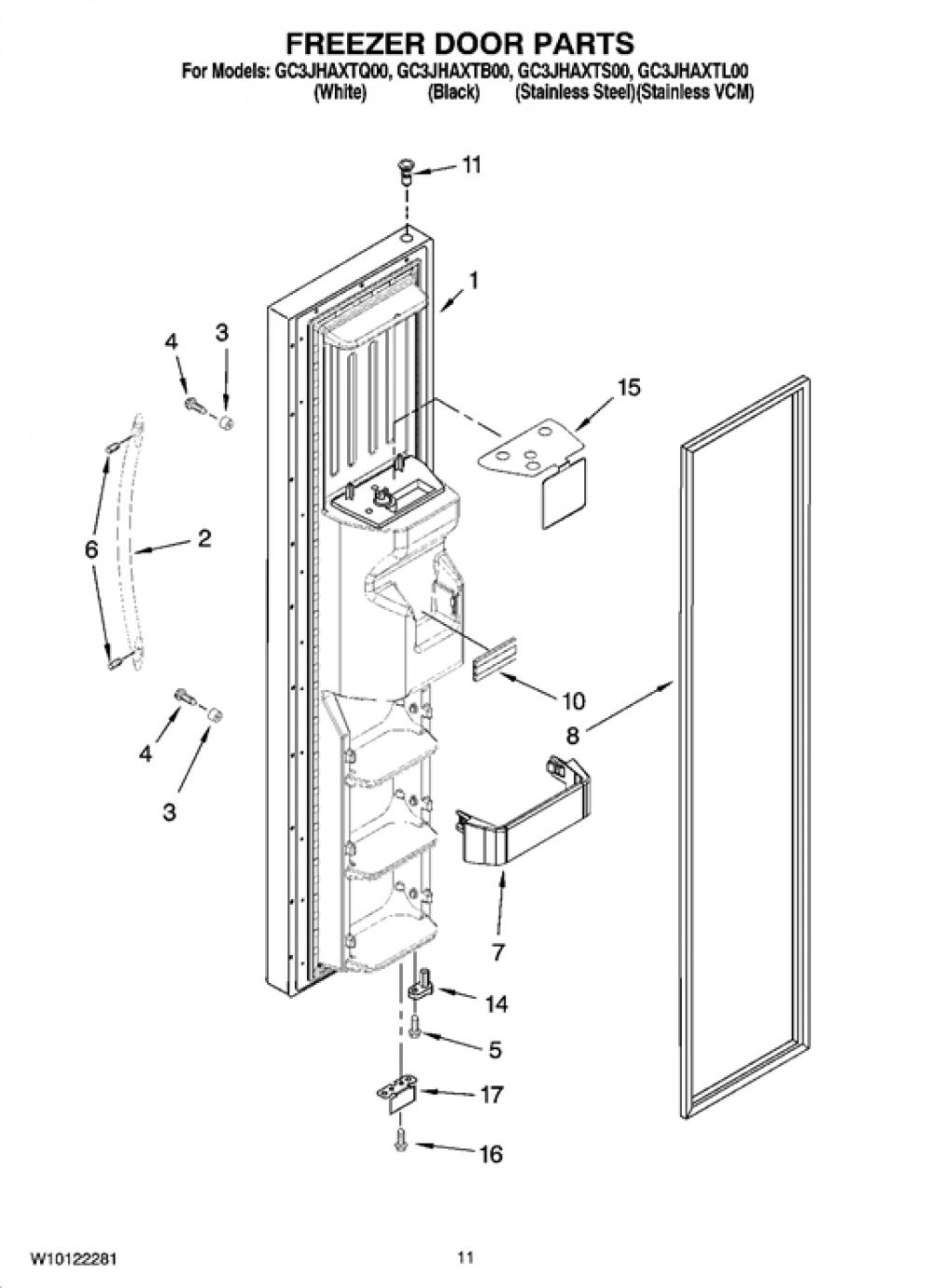 FREEZER DOOR PARTS
For Models: GC3JHAXTQ00, GC3JHAXTB00, GC3JHAXTS00, GC3JHAXTL00
(White) (Black) (Stainless Steel)(Stainless VCM)

11
1
4
3
15
6
2
10
8
4
3
7
14
5
17
16

W10122281
11