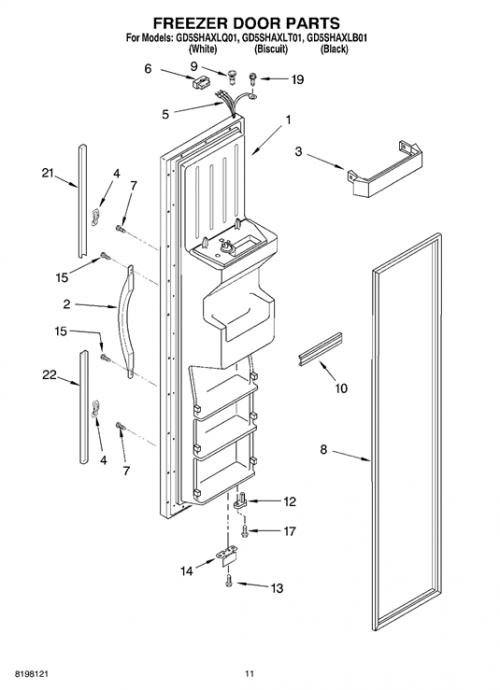 FREEZER DOOR PARTS
For Models: GD5SHAXLQ01, GD5SHAXLT01, GD5SHAXLB01
(White) (Biscuit) (Black)

6
9
19
5
1
3
21
4
7
15
2
15
22
4
7
10
8
12
17
14
13

8198121
11