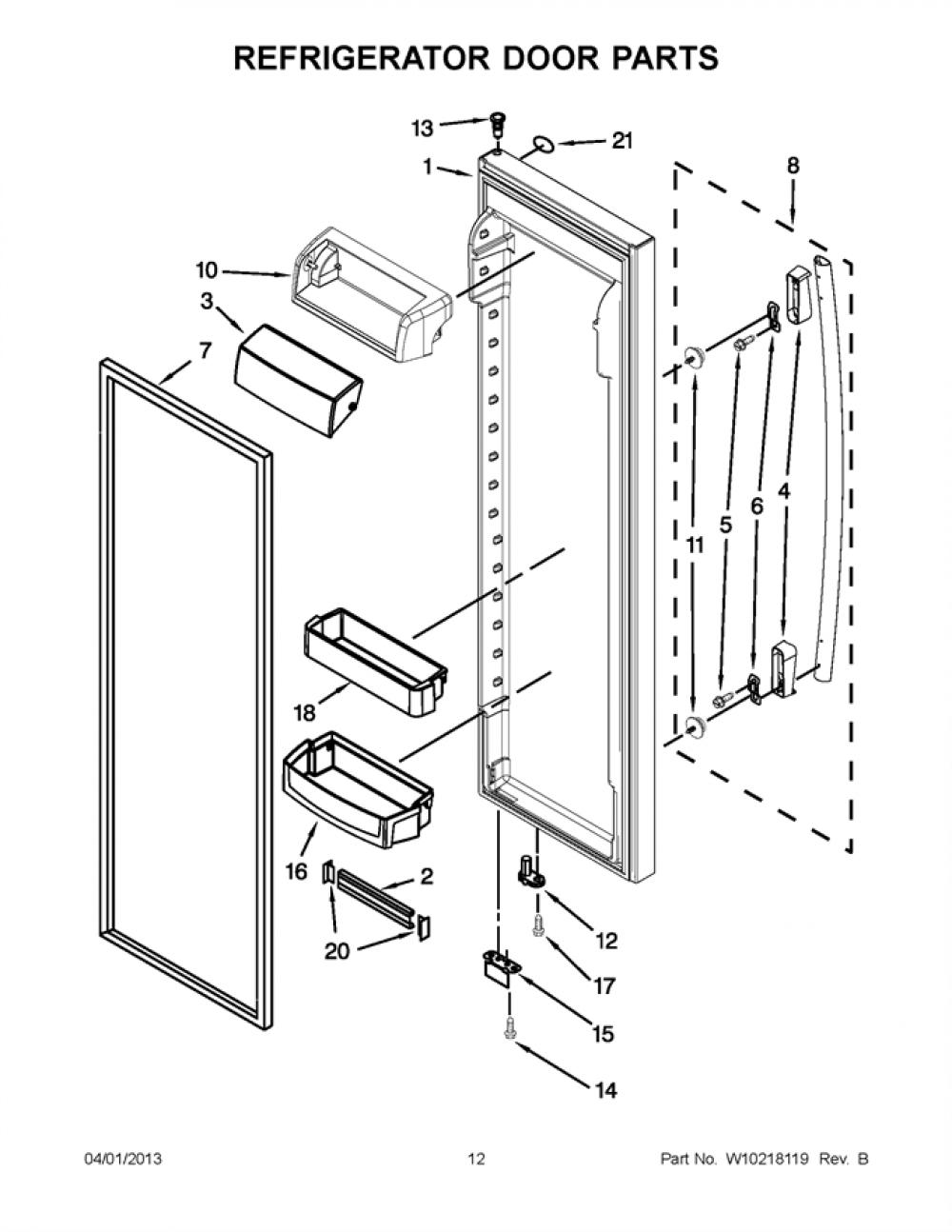 REFRIGERATOR DOOR PARTS

13
21
1
8
10
3
7
11
5
6
4
18
16
2
20
12
17
15
14

04/01/2013

12

Part No. W10218119 Rev. B