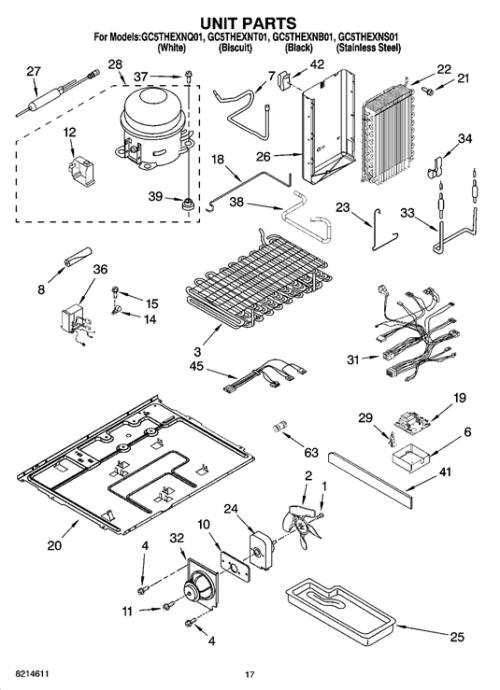 UNIT PARTS
For Models:GC5THEXNQ01, GC5THEXNT01, GC5THEXNB01, GC5THEXNS01
(White) (Biscuit) (Black) (Stainless Steel)

27
28
37
7
42
22
21
12
26
34
18
39
38
23
33
8
36
15
14
3
45
31
19
29
6
63
41
20
2
1
24
10
32
4
11
4
25

8214611
17