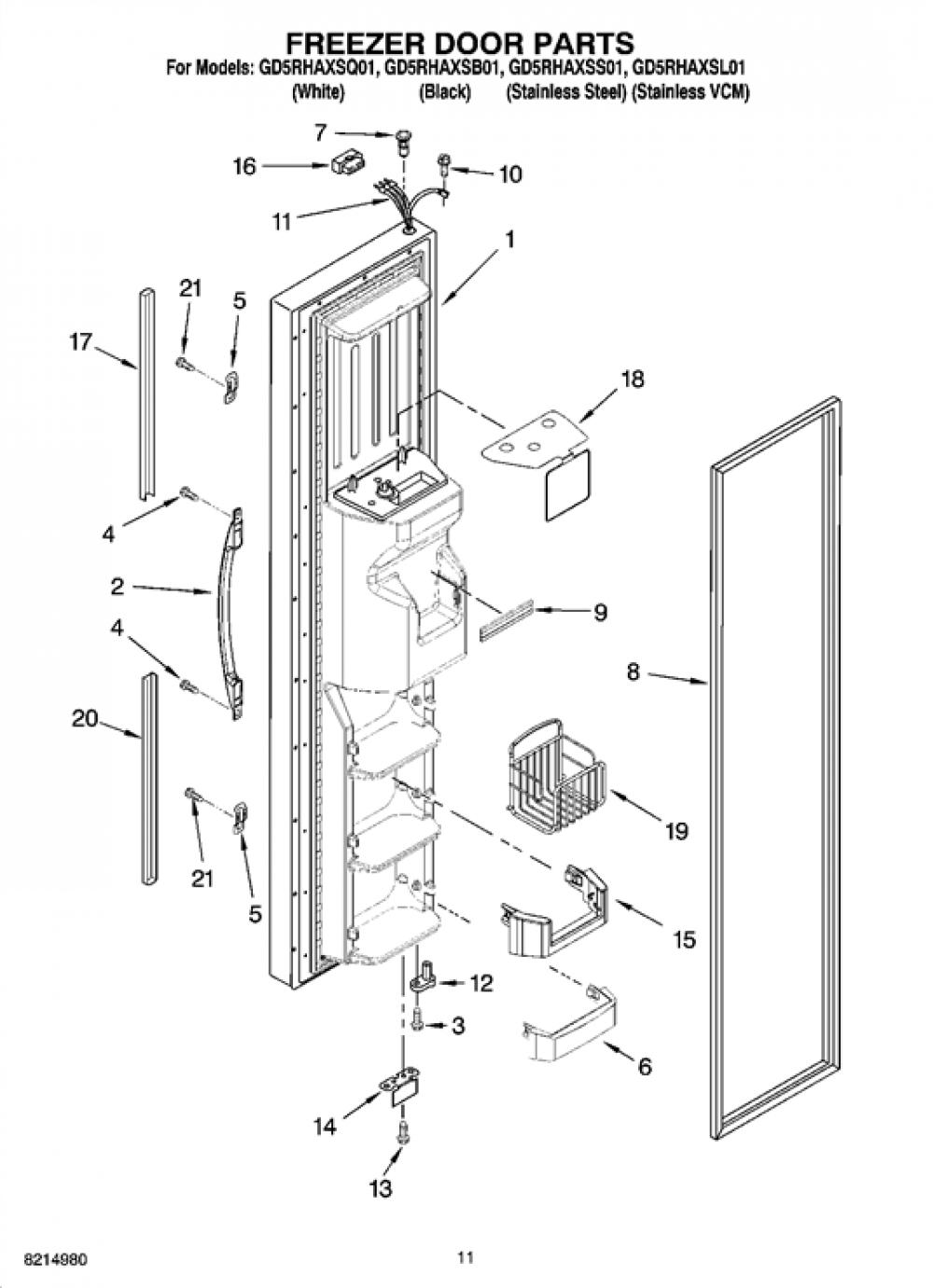 FREEZER DOOR PARTS
For Models: GD5RHAXSQ01, GD5RHAXSB01, GD5RHAXSS01, GD5RHAXSL01
(White) (Black) (Stainless Steel) (Stainless VCM)

7
16
10
11
1
21
5
17
18
4
2
9
4
8
20
19
21
5
15
12
3
6
14
13

8214980

11