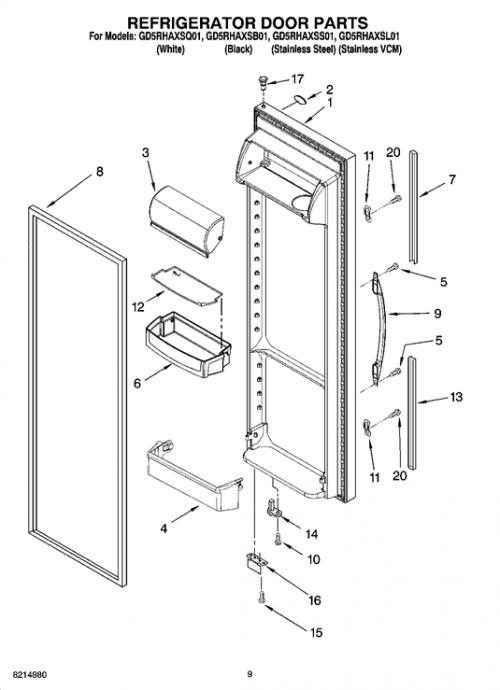 REFRIGERATOR DOOR PARTS
For Models: GD5RHAXSQ01, GD5RHAXSB01, GD5RHAXSS01, GD5RHAXSL01
(White) (Black) (Stainless Steel) (Stainless VCM)

17
2
1
3
8
11
20
7
5
12
9
6
5
13
11
20
4
14
10
16
15

8214980
9