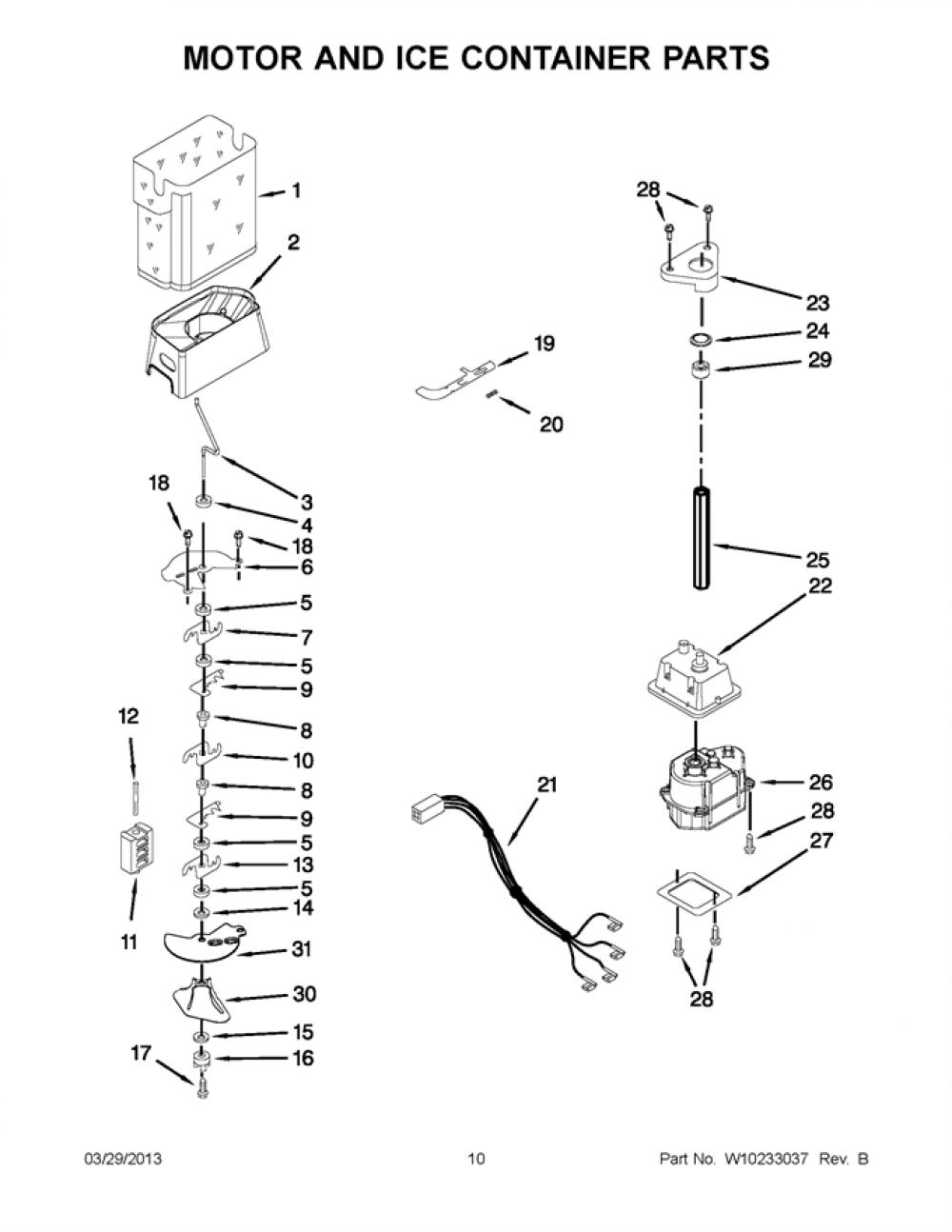 MOTOR AND ICE CONTAINER PARTS

1
2
3
4
18
18
6
5
7
5
9
8
10
8
9
5
13
5
14
31
30
15
16
17
12
11
19
20
21
28
23
24
29
25
22
26
28
27
28

03/29/2013

10

Part No. W10233037 Rev. B