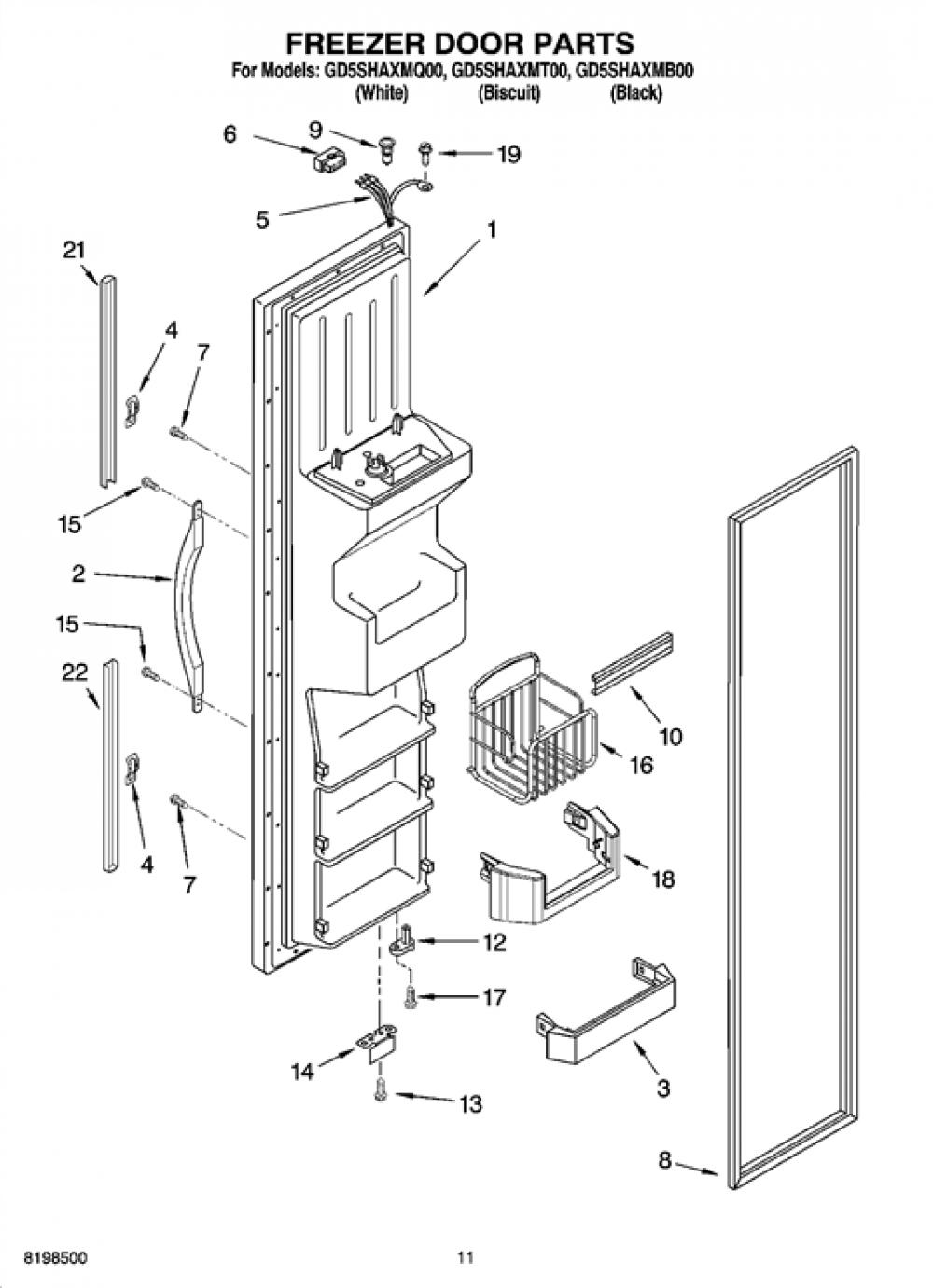 FREEZER DOOR PARTS
For Models: GD5SHAXMQ00, GD5SHAXMT00, GD5SHAXMB00
(White) (Biscuit) (Black)

6
9
19
5
1
21
4
7
15
2
15
22
4
7
10
16
18
12
17
14
13
3
8

8198500
11