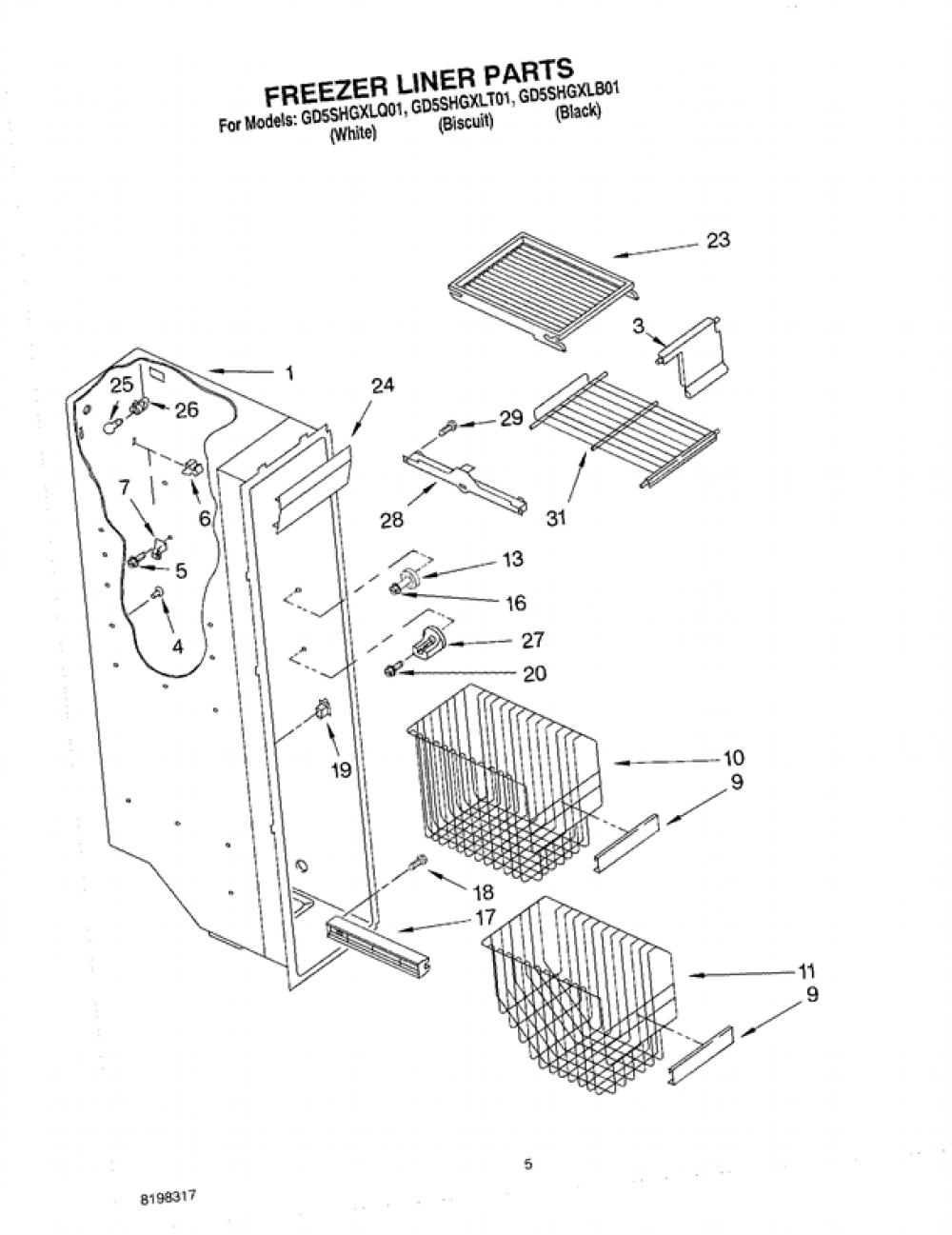 FREEZER LINER PARTS
For Models: GD5SHGXLQ01, GD5SHGXLT01, GD5SHGXLB01
(White) (Biscuit) (Black)

23
3
1
24
25
26
29
6
7
28
31
5
13
16
4
27
20
19
10
9
18
17
11
9

5

8198317