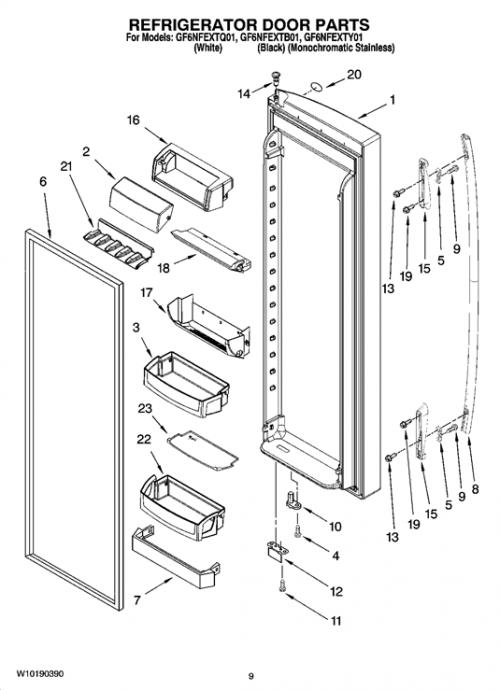 REFRIGERATOR DOOR PARTS
For Models: GF6NFEXTQ01, GF6NFEXTB01, GF6NFEXTY01
(White) (Black) (Monochromatic Stainless)

14
20
1
16
2
21
6
18
17
3
23
22
7
13
19
15
5
9
13
19
15
5
9
8
10
4
12
11

W10190390
9