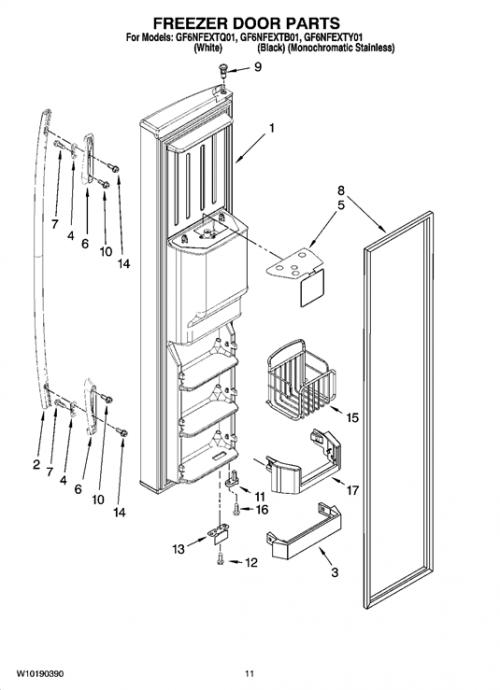 FREEZER DOOR PARTS
For Models: GF6NFEXTQ01, GF6NFEXTB01, GF6NFEXTY01
(White) (Black) (Monochromatic Stainless)

9
1
8
5
7
4
6
10
14
15
2
7
4
6
10
14
11
16
17
13
12
3

W10190390
11