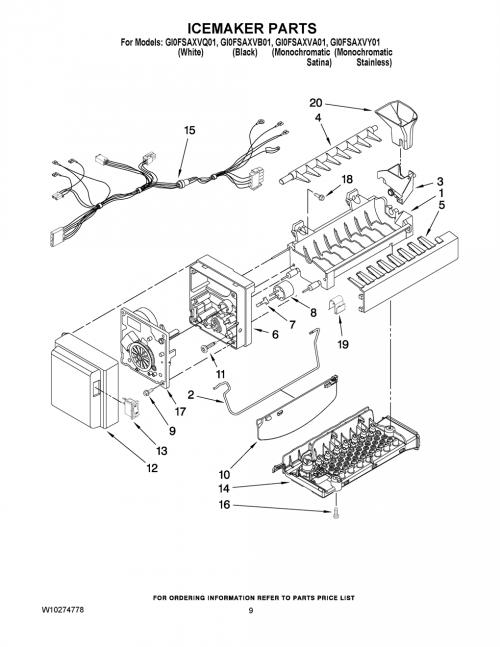 ICEMAKER PARTS
For Models: GI0FSAXVQ01, GI0FSAXVB01, GI0FSAXVA01, GI0FSAXVY01
(White) (Black) (Monochromatic Satina) (Monochromatic Stainless)

20
4
15
18
3
1
5
8
7
6
19
11
2
17
9
13
12
10
14
16

FOR ORDERING INFORMATION REFER TO PARTS PRICE LIST
W10274778
9