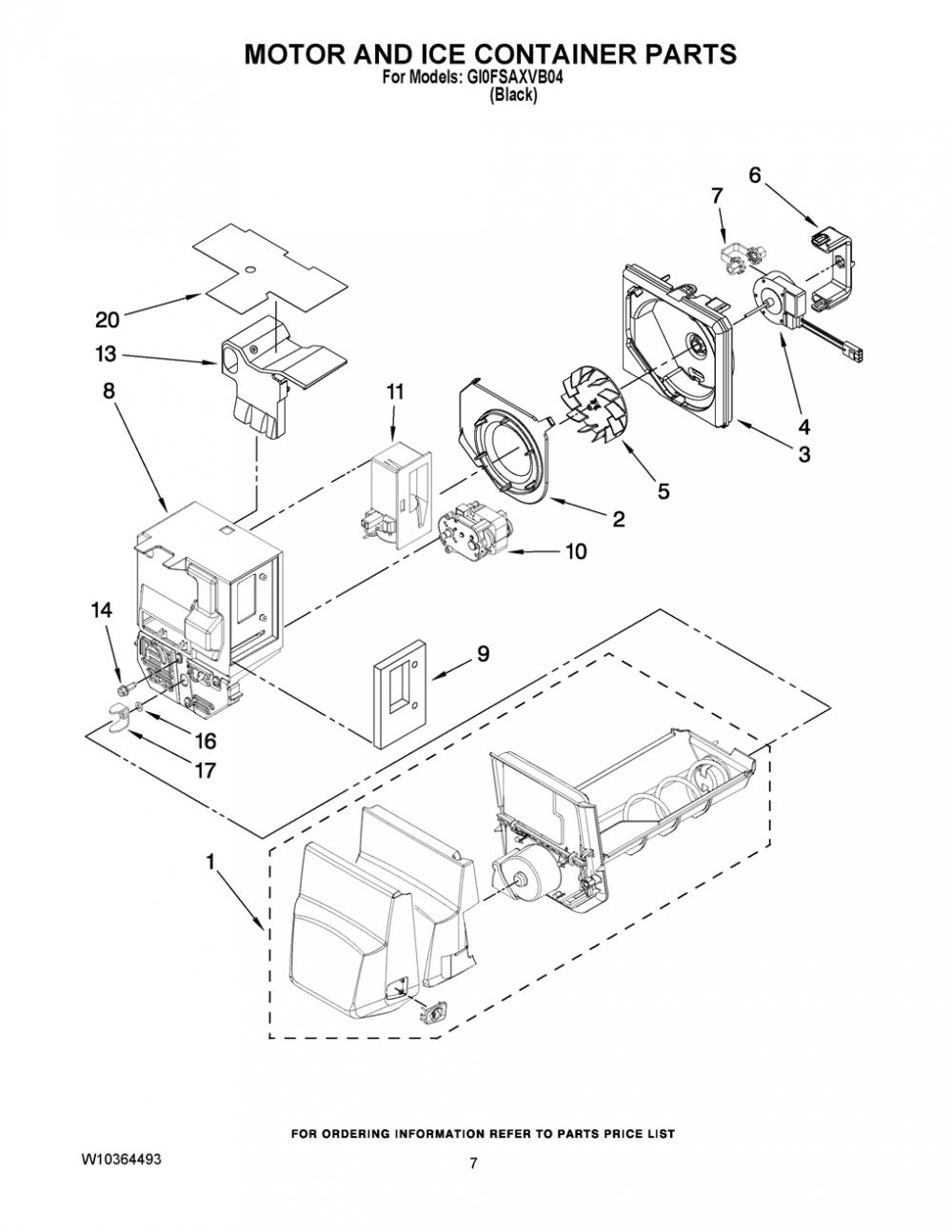 MOTOR AND ICE CONTAINER PARTS
For Models: GI0FSAXVB04
(Black)

6
7
20
13
8
11
4
3
5
2
10
14
9
16
17
1

FOR ORDERING INFORMATION REFER TO PARTS PRICE LIST

W10364493

7