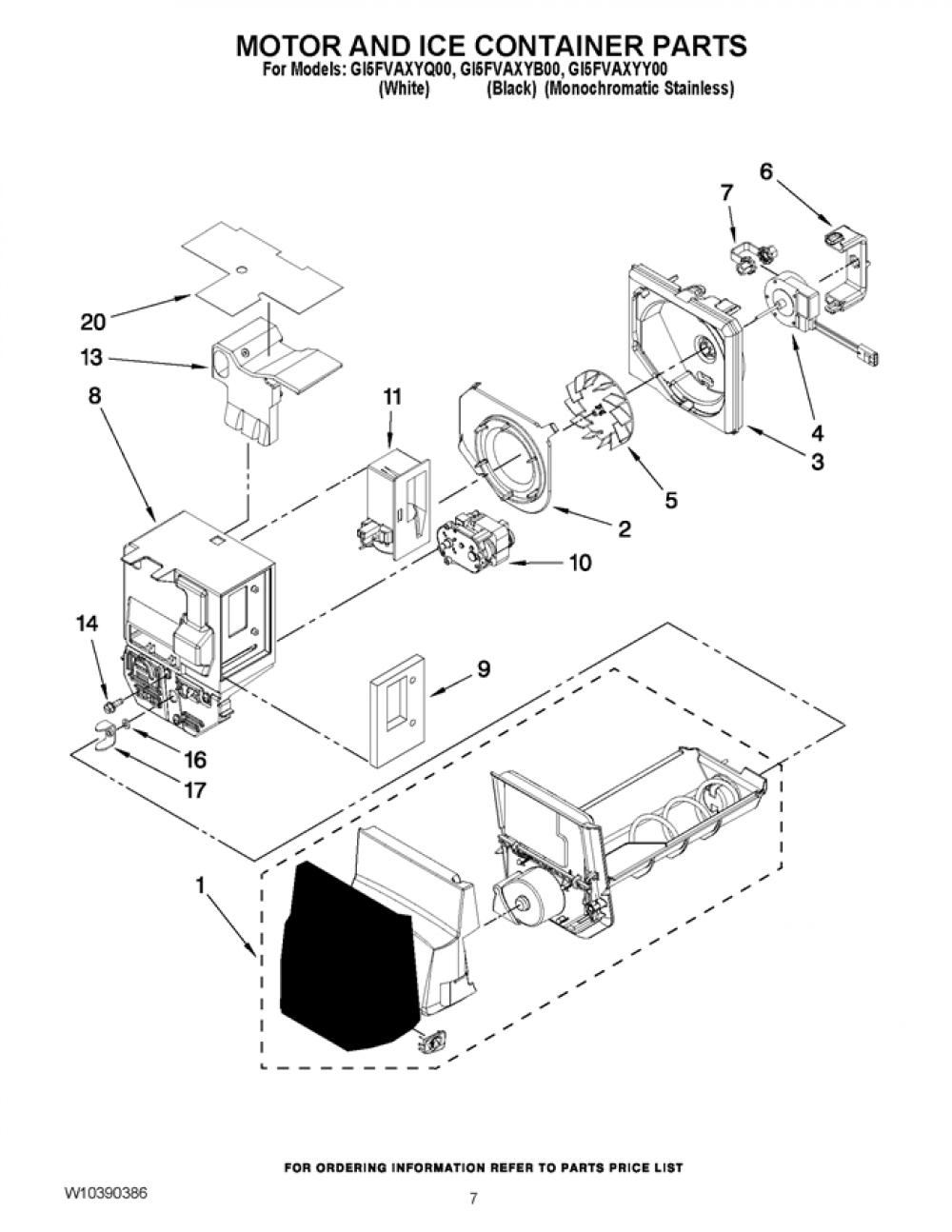 MOTOR AND ICE CONTAINER PARTS
For Models: GI5FVAXYQ00, GI5FVAXYB00, GI5FVAXYY00
(White) (Black) (Monochromatic Stainless)

6
7
20
13
8
11
4
3
5
2
10
14
9
16
17
1

FOR ORDERING INFORMATION REFER TO PARTS PRICE LIST

W10390386

7