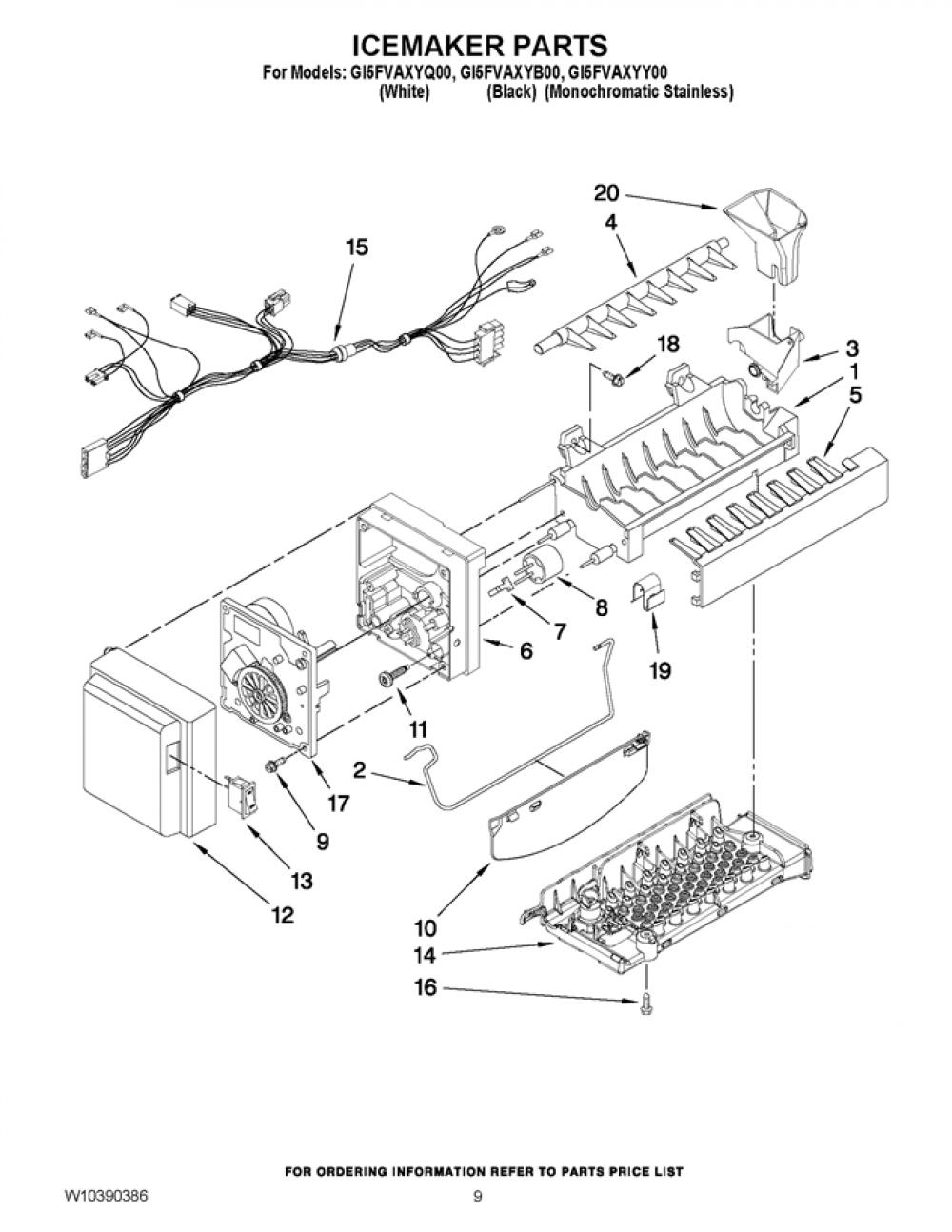 ICEMAKER PARTS
For Models: GI5FVAXYQ00, GI5FVAXYB00, GI5FVAXYY00
(White) (Black) (Monochromatic Stainless)

20
4
15
18
3
1
5
8
7
6
19
11
2
17
9
13
12
10
14
16

FOR ORDERING INFORMATION REFER TO PARTS PRICE LIST

W10390386
9