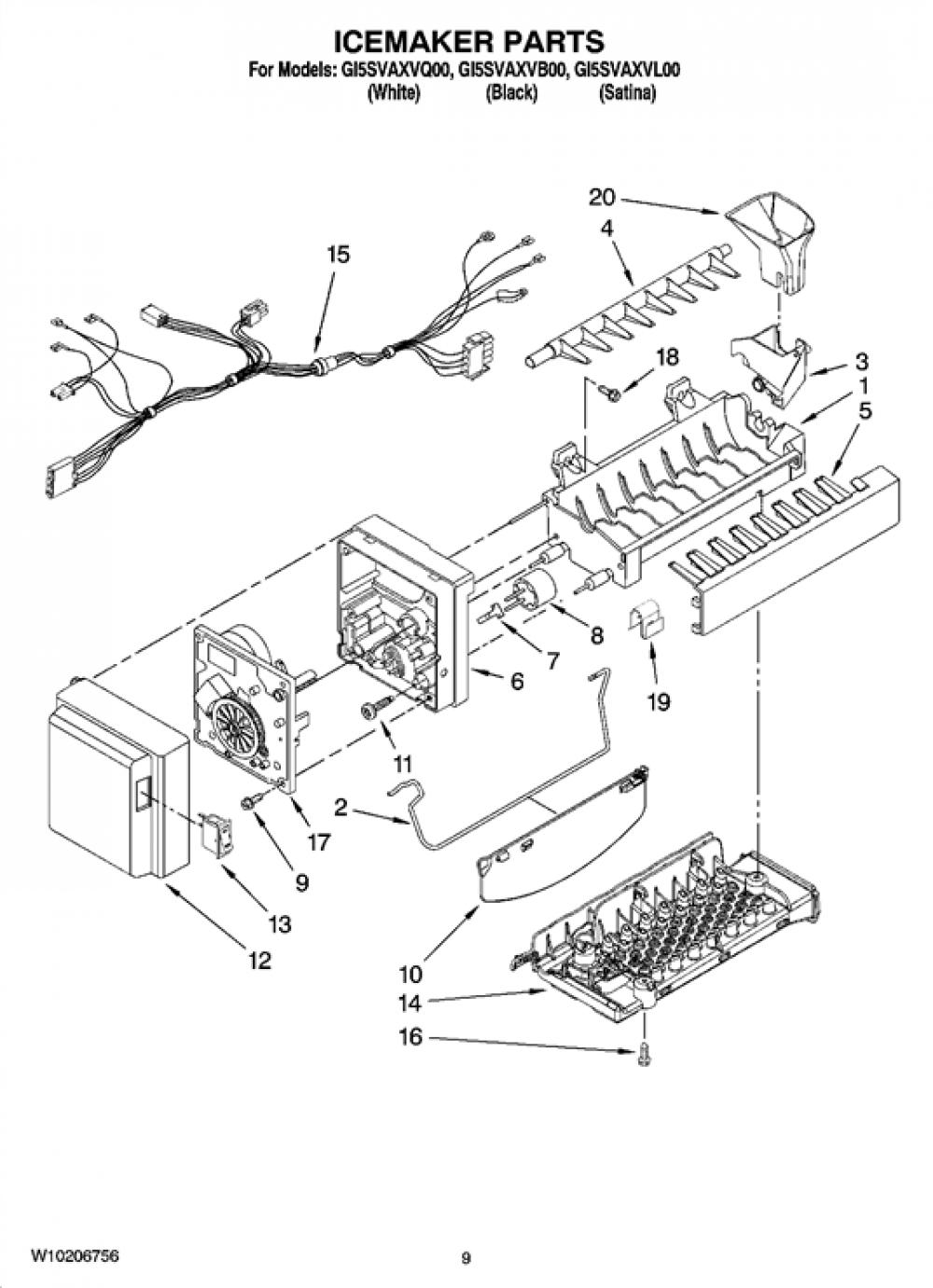 ICEMAKER PARTS
For Models: GI5SVAXVQ00, GI5SVAXVB00, GI5SVAXVL00
(White) (Black) (Satina)

20
4
15
18
3
1
5
8
7
6
19
11
2
17
9
13
12
10
14
16

W10206756
9