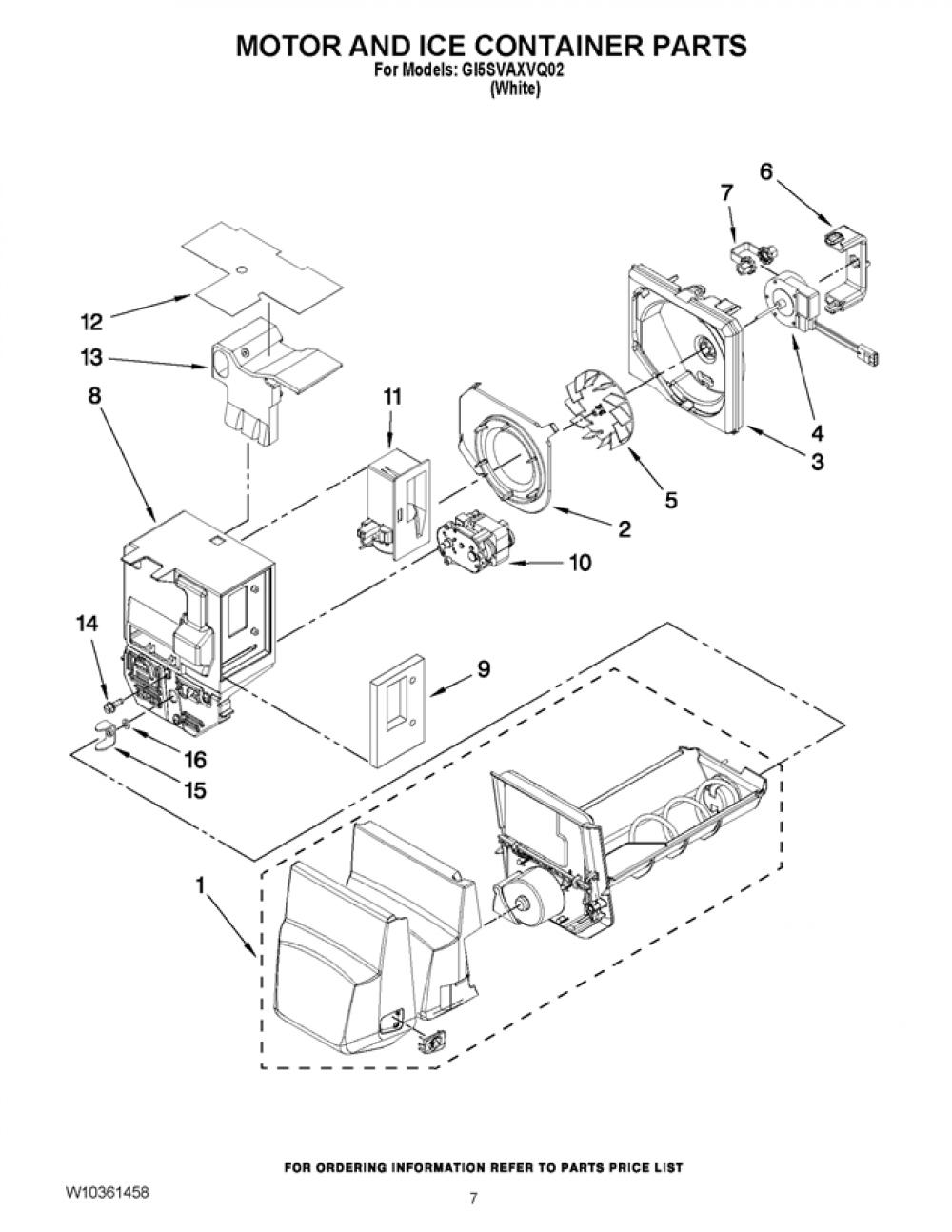 MOTOR AND ICE CONTAINER PARTS
For Models: GI5SVAXVQ02
(White)

6
7
12
13
8
11
4
3
5
2
10
14
9
16
15
1

FOR ORDERING INFORMATION REFER TO PARTS PRICE LIST

W10361458

7