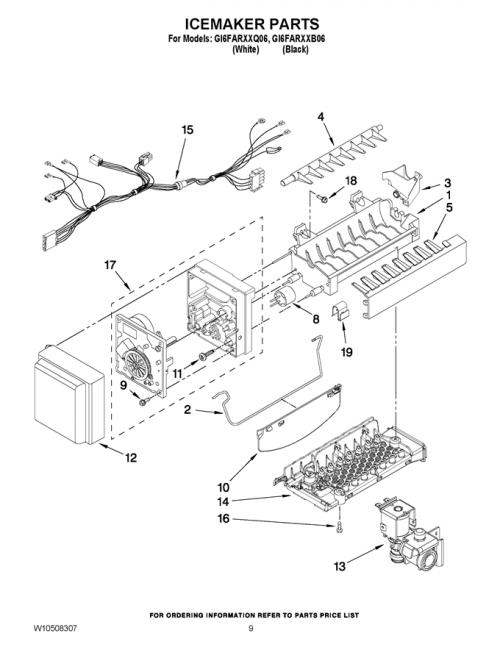 ICEMAKER PARTS
For Models: GI6FARXXQ06, GI6FARXXB06
(White) (Black)

15

4

18

3

1

5

17

8

19

11

9

2

12

10

14

16

13

FOR ORDERING INFORMATION REFER TO PARTS PRICE LIST

W10508307

9