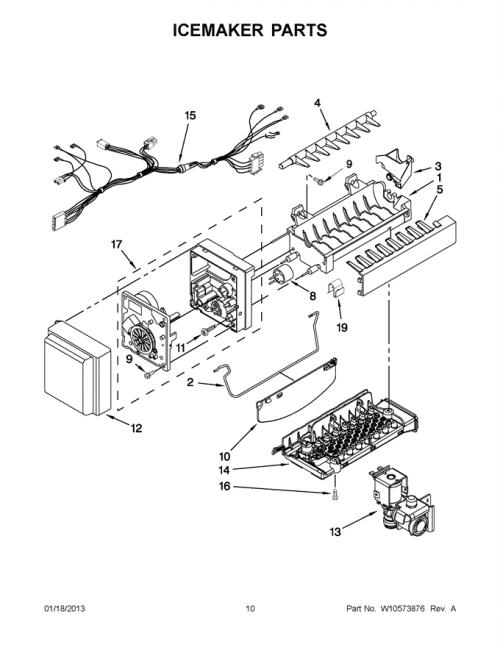 ICEMAKER PARTS

15
4
9
3
1
5
17
8
19
11
9
2
12
10
14
16
13

01/18/2013 10 Part No. W10573876 Rev. A