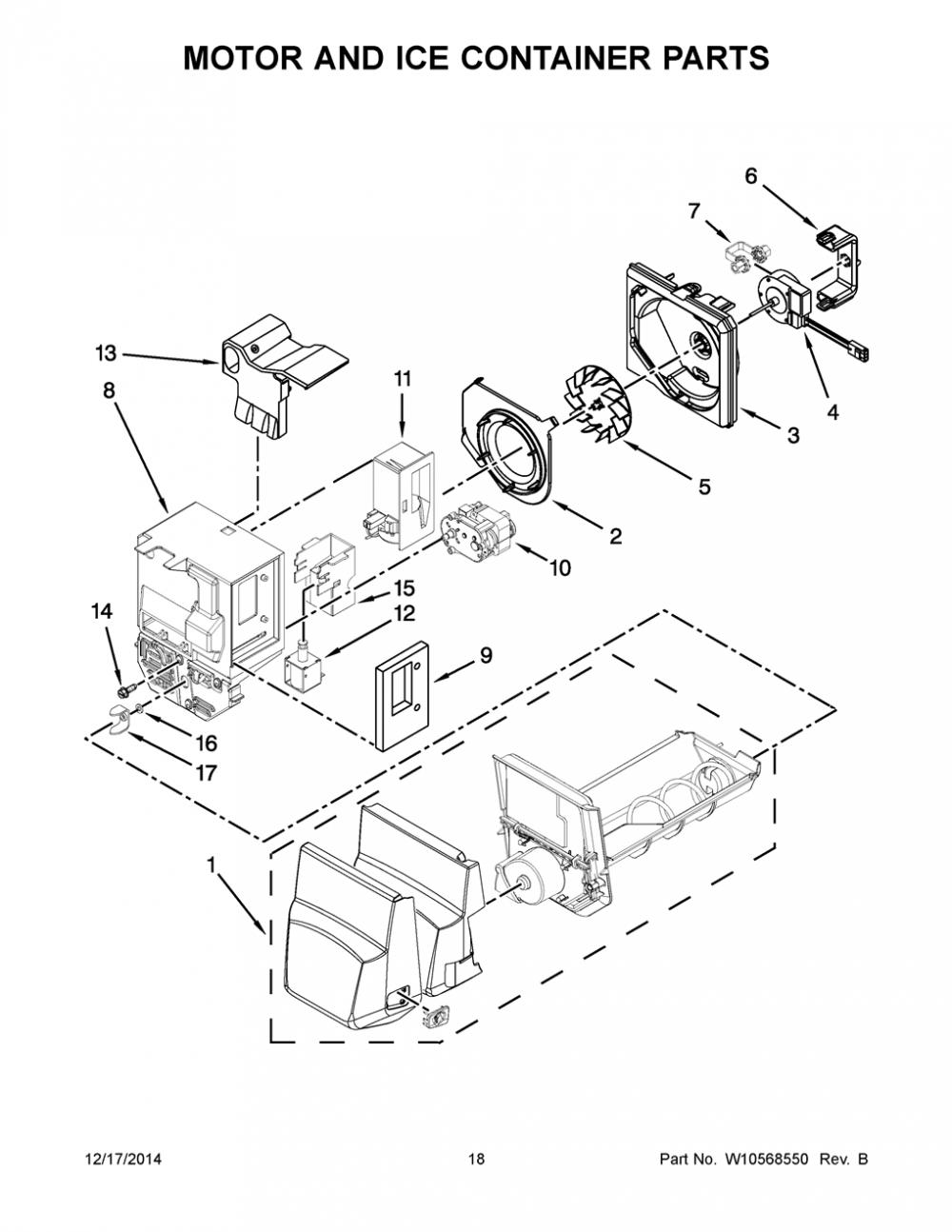 MOTOR AND ICE CONTAINER PARTS

6
7
13
8
11
4
3
5
2
10
15
14
12
9
16
17
1

12/17/2014
18
Part No. W10568550 Rev. B