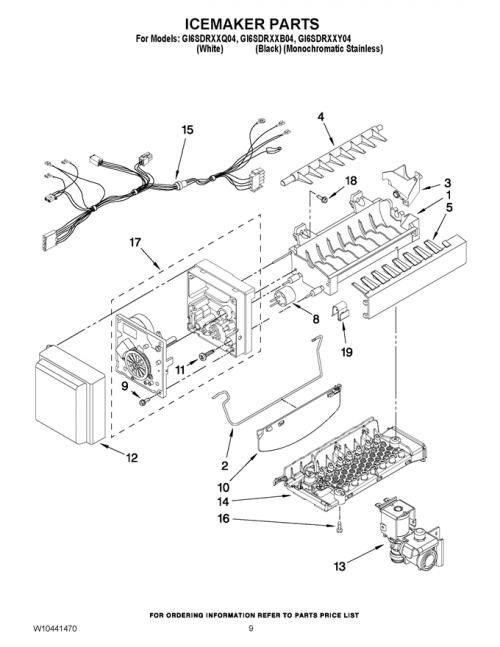 ICEMAKER PARTS
For Models: GI6SDRXXQ04, GI6SDRXXB04, GI6SDRXXY04
(White) (Black) (Monochromatic Stainless)

15
4
18
3
1
5
17
8
19
11
9
12
2
10
14
16
13

FOR ORDERING INFORMATION REFER TO PARTS PRICE LIST

W10441470
9